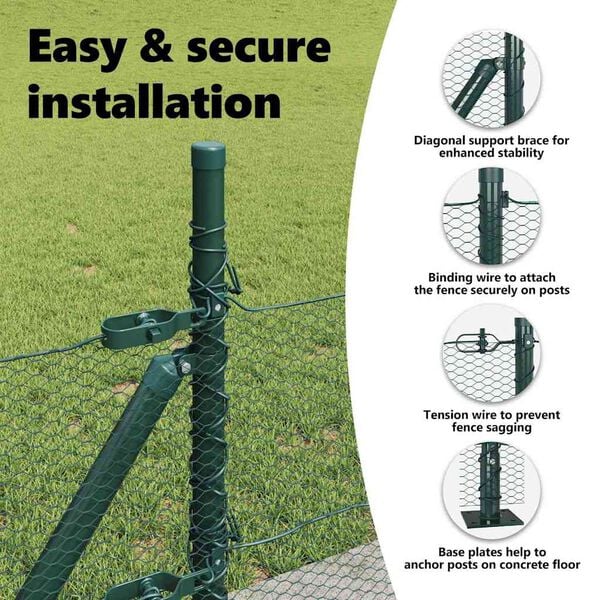 Easy & secure installation

Diagonal support brace for enhanced stability

Binding wire to attach the fence securely on posts

Tension wire to prevent fence sagging

Base plates help to anchor posts on concrete floor