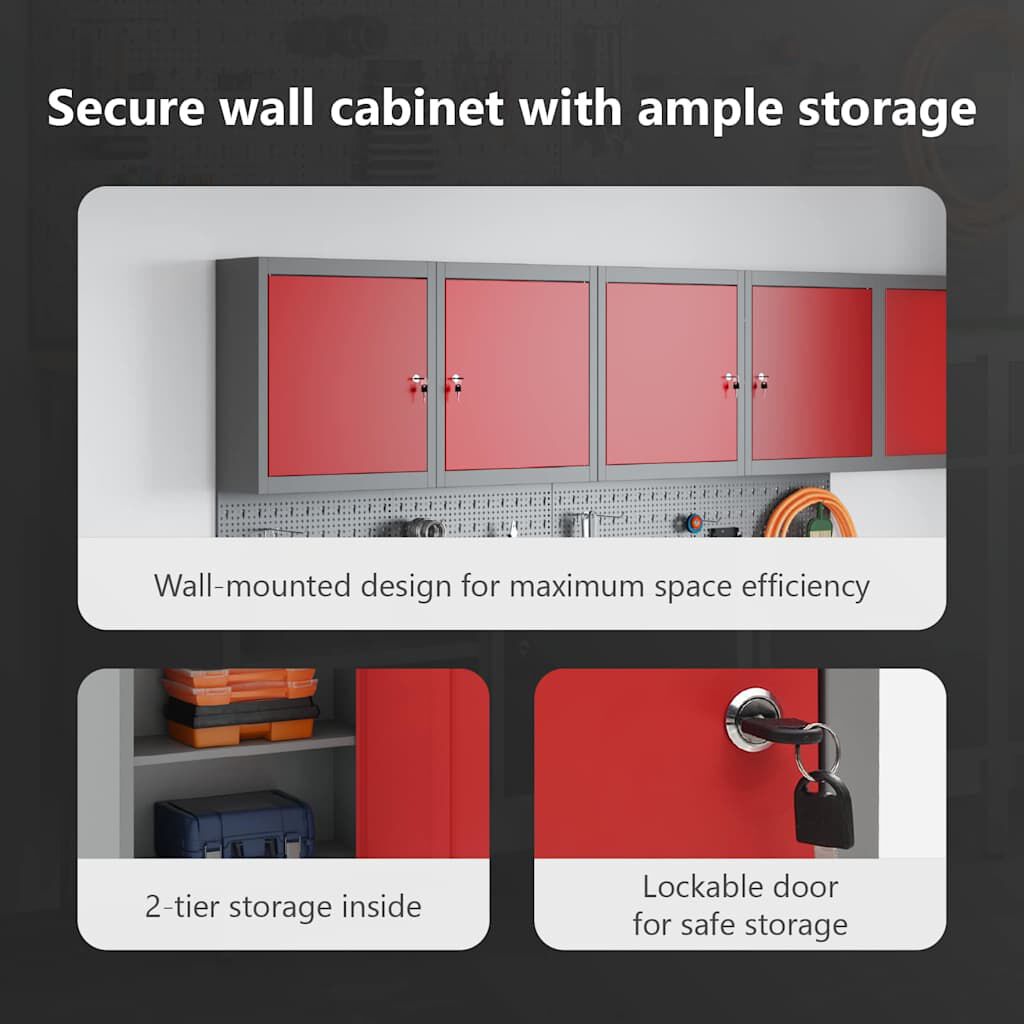 Secure wall cabinet with ample storage

Wall-mounted design for maximum space efficiency

2-tier storage inside

Lockable door
for safe storage