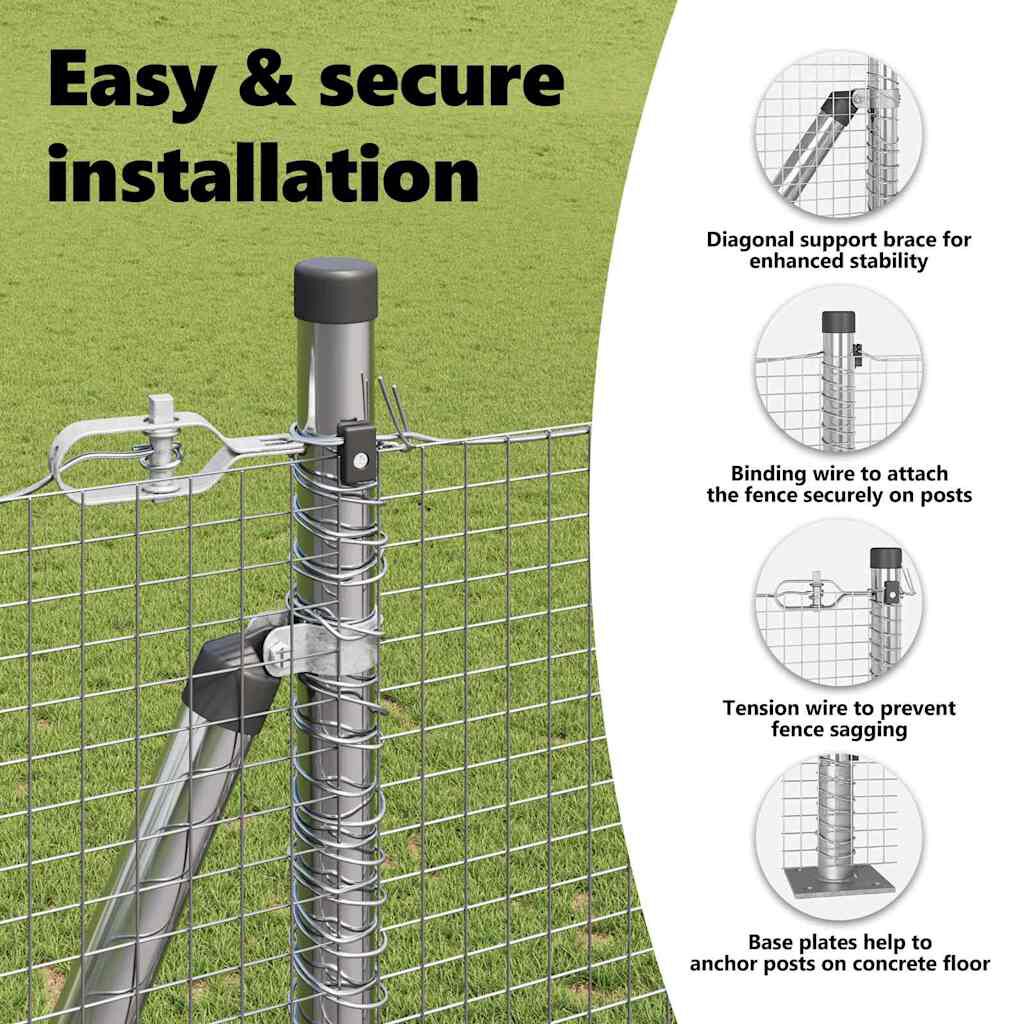 Easy & secure installation

Diagonal support brace for enhanced stability

Binding wire to attach the fence securely on posts

Tension wire to prevent fence sagging

Base plates help to anchor posts on concrete floor