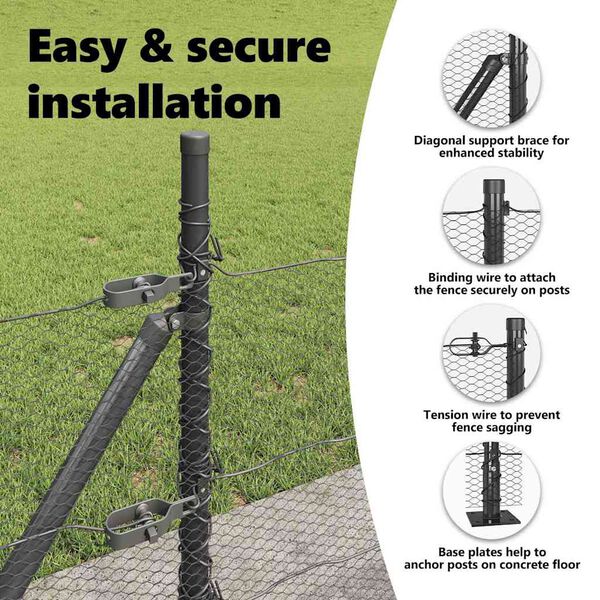 Easy & secure installation

Diagonal support brace for enhanced stability

Binding wire to attach the fence securely on posts

Tension wire to prevent fence sagging

Base plates help to anchor posts on concrete floor