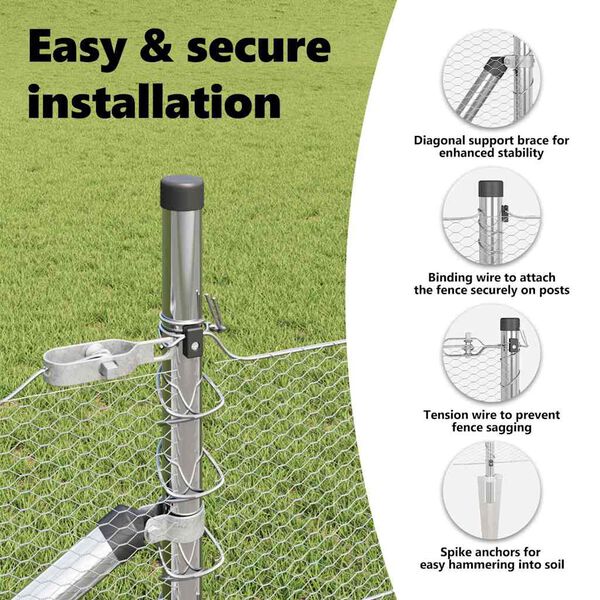 Easy & secure installation

Diagonal support brace for enhanced stability

Binding wire to attach the fence securely on posts

Tension wire to prevent fence sagging

Spike anchors for easy hammering into soil