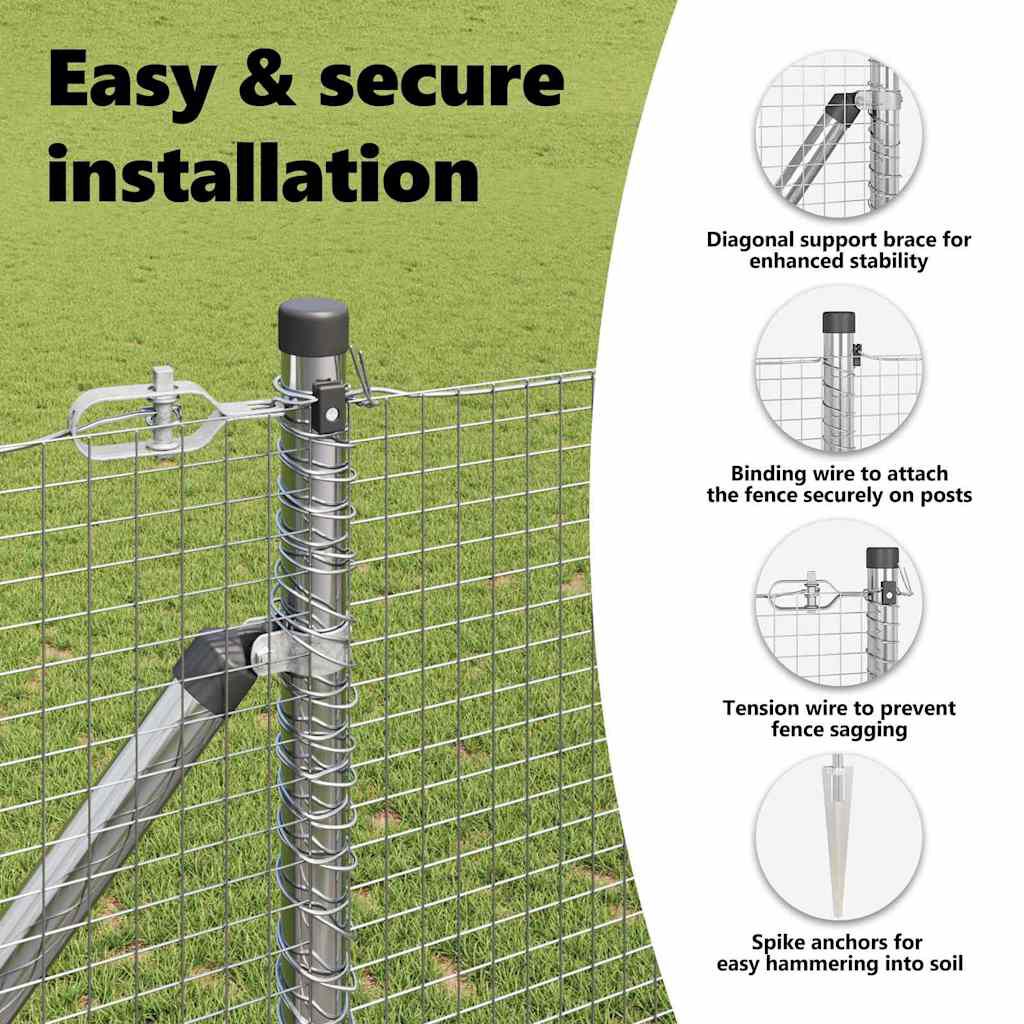 Easy & secure installation

Diagonal support brace for enhanced stability

Binding wire to attach the fence securely on posts

Tension wire to prevent fence sagging

Spike anchors for easy hammering into soil