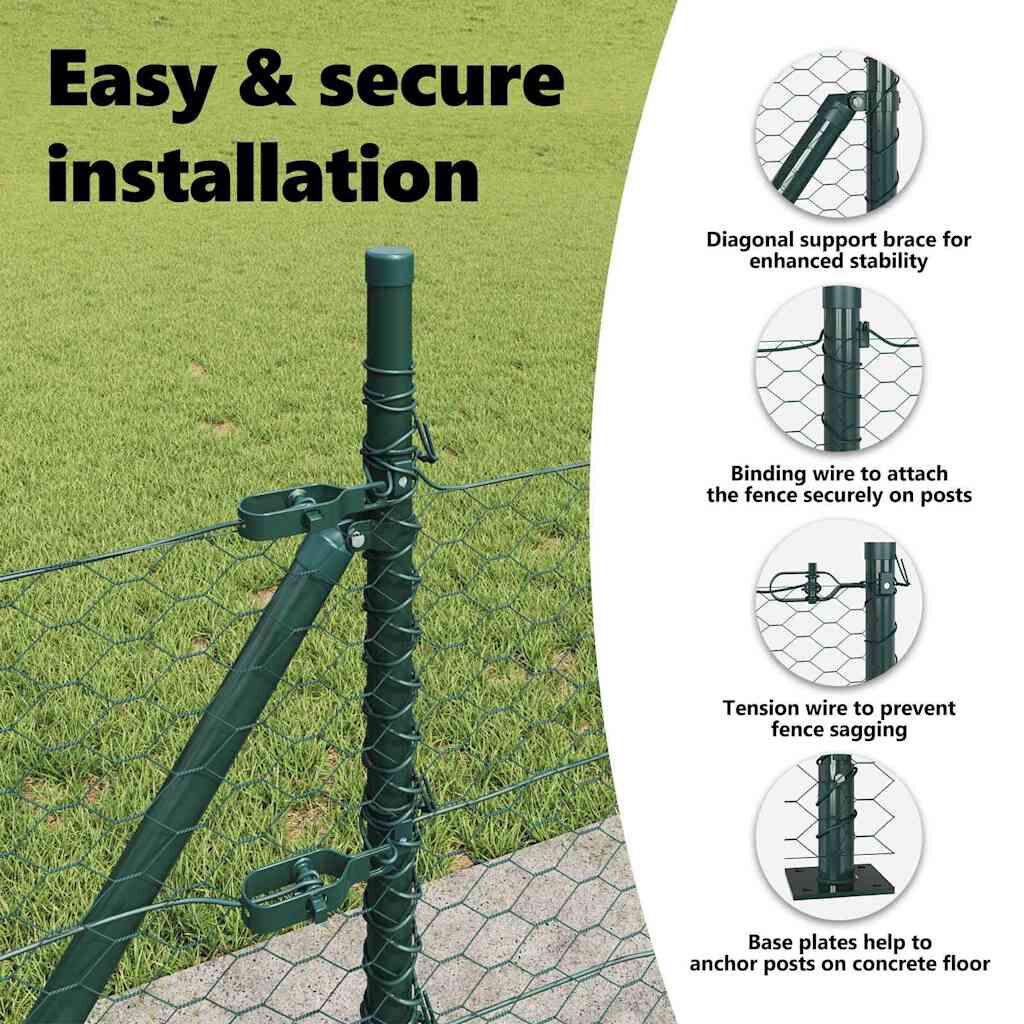 Easy & secure installation

Diagonal support brace for enhanced stability

Binding wire to attach the fence securely on posts

Tension wire to prevent fence sagging

Base plates help to anchor posts on concrete floor