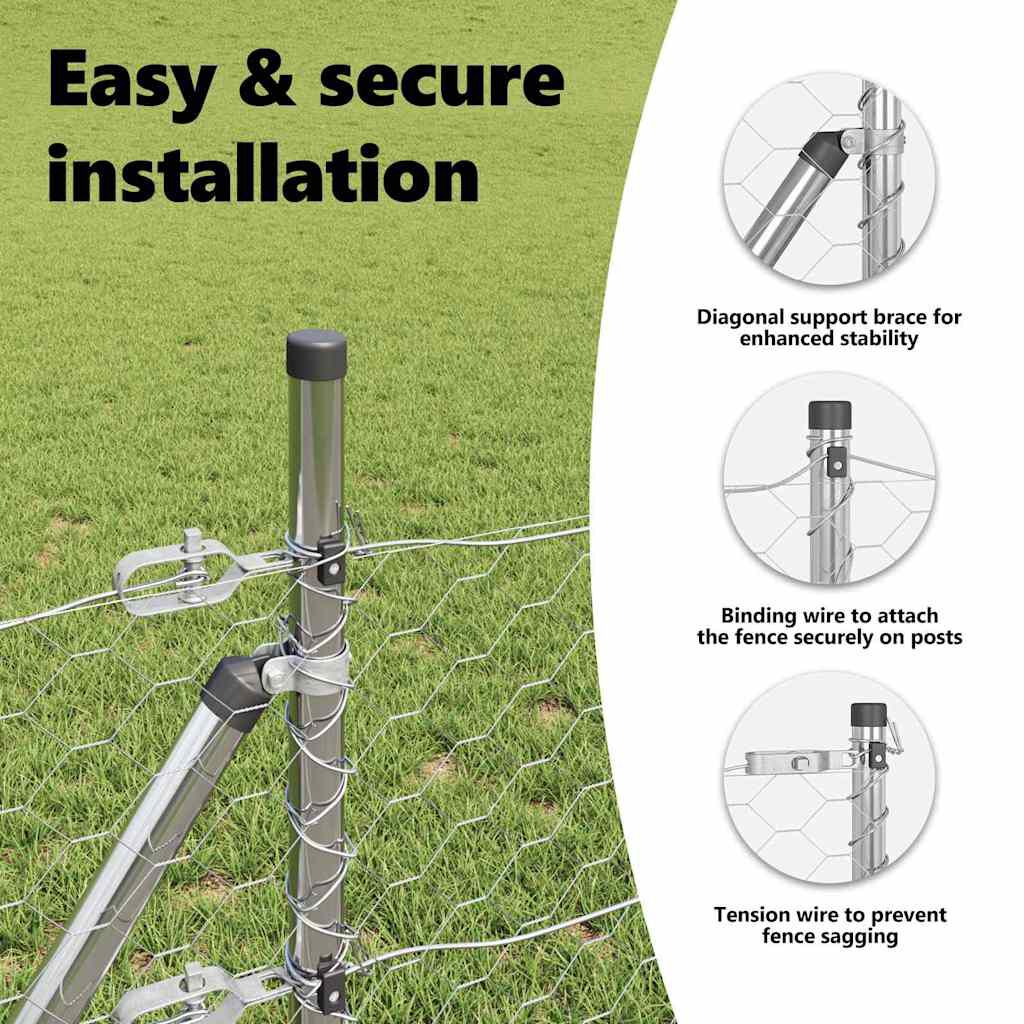 Easy & secure installation

Diagonal support brace for enhanced stability

Binding wire to attach the fence securely on posts

Tension wire to prevent fence sagging