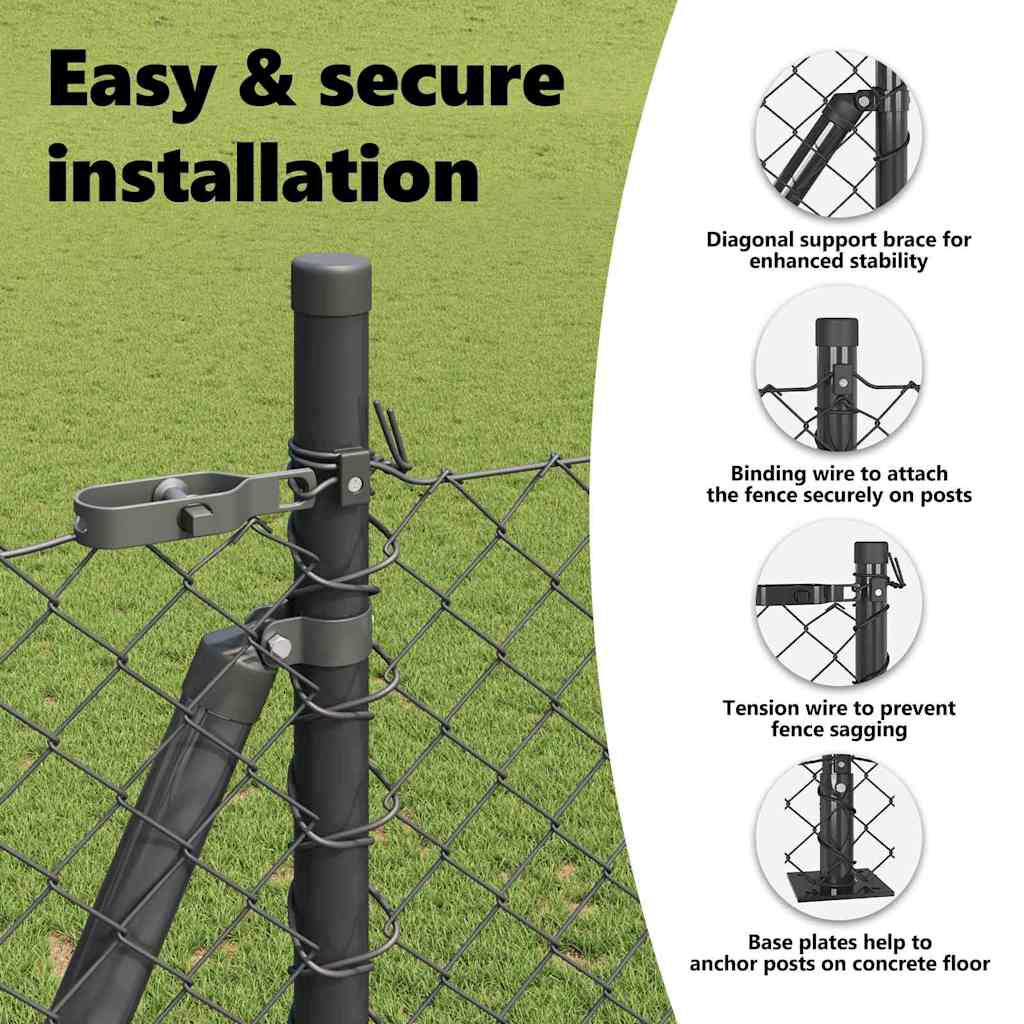 Easy & secure installation

Diagonal support brace for enhanced stability

Binding wire to attach the fence securely on posts

Tension wire to prevent fence sagging

Base plates help to anchor posts on concrete floor