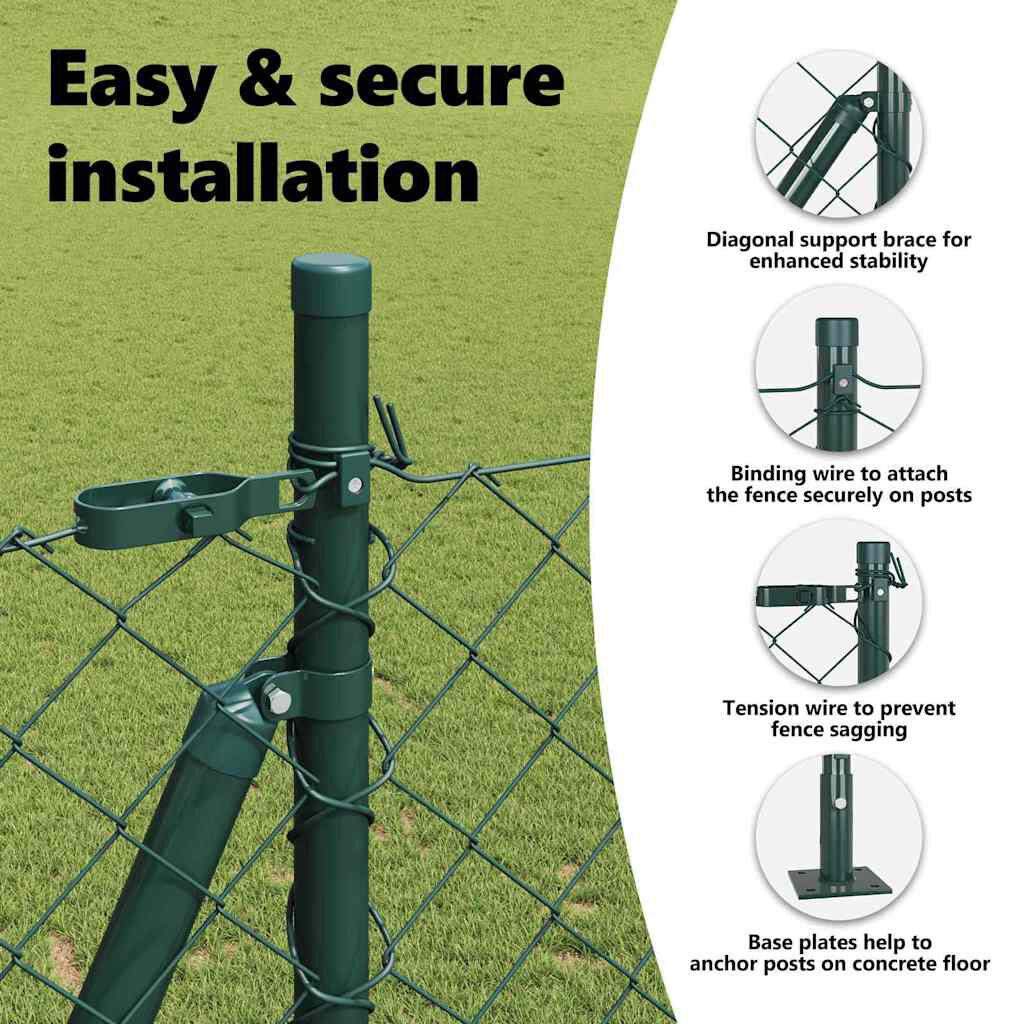 Easy & secure installation

Diagonal support brace for enhanced stability

Binding wire to attach the fence securely on posts

Tension wire to prevent fence sagging

Base plates help to anchor posts on concrete floor