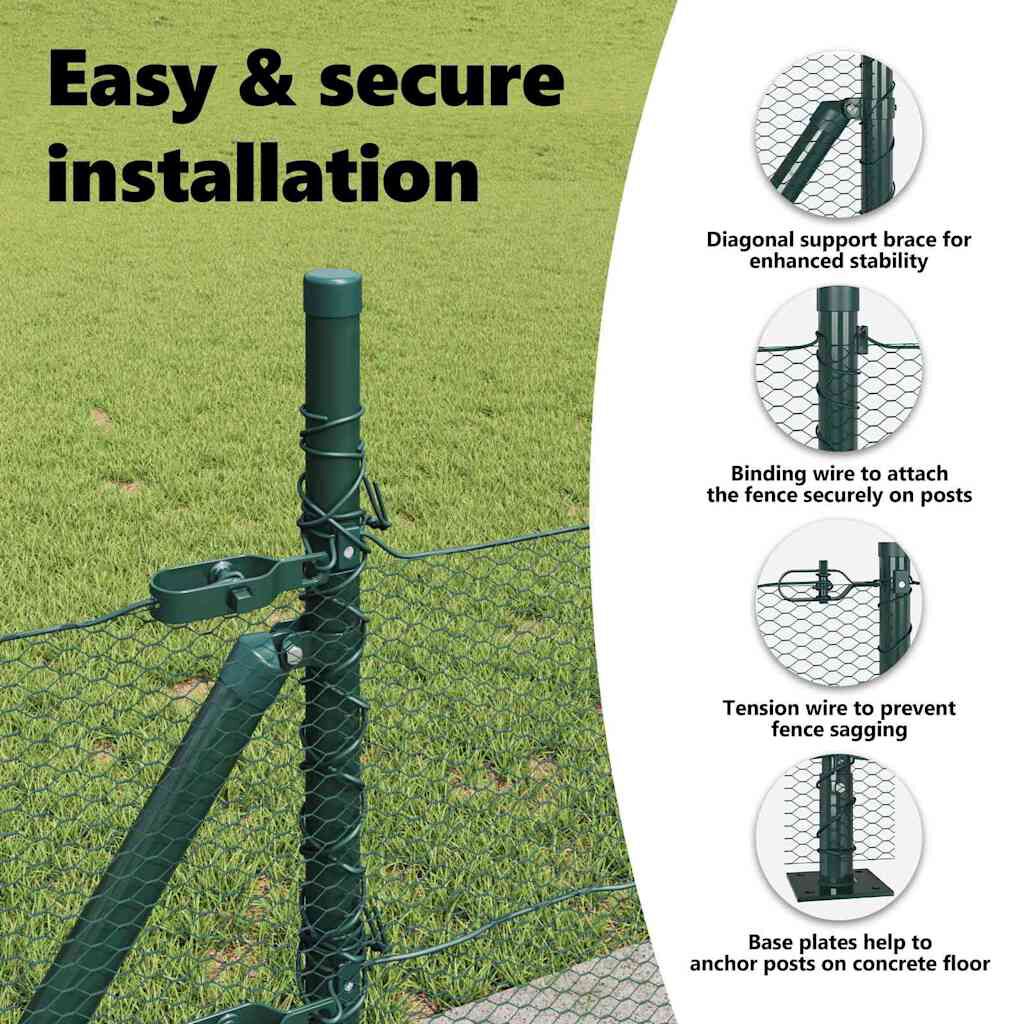 Easy & secure installation

Diagonal support brace for enhanced stability

Binding wire to attach the fence securely on posts

Tension wire to prevent fence sagging

Base plates help to anchor posts on concrete floor