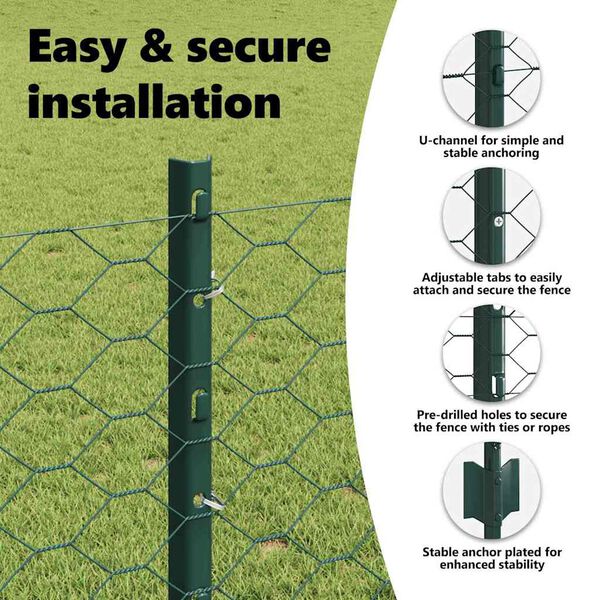 Easy & secure installation

U-channel for simple and stable anchoring

Adjustable tabs to easily attach and secure the fence

Pre-drilled holes to secure the fence with ties or ropes

Stable anchor plated for enhanced stability