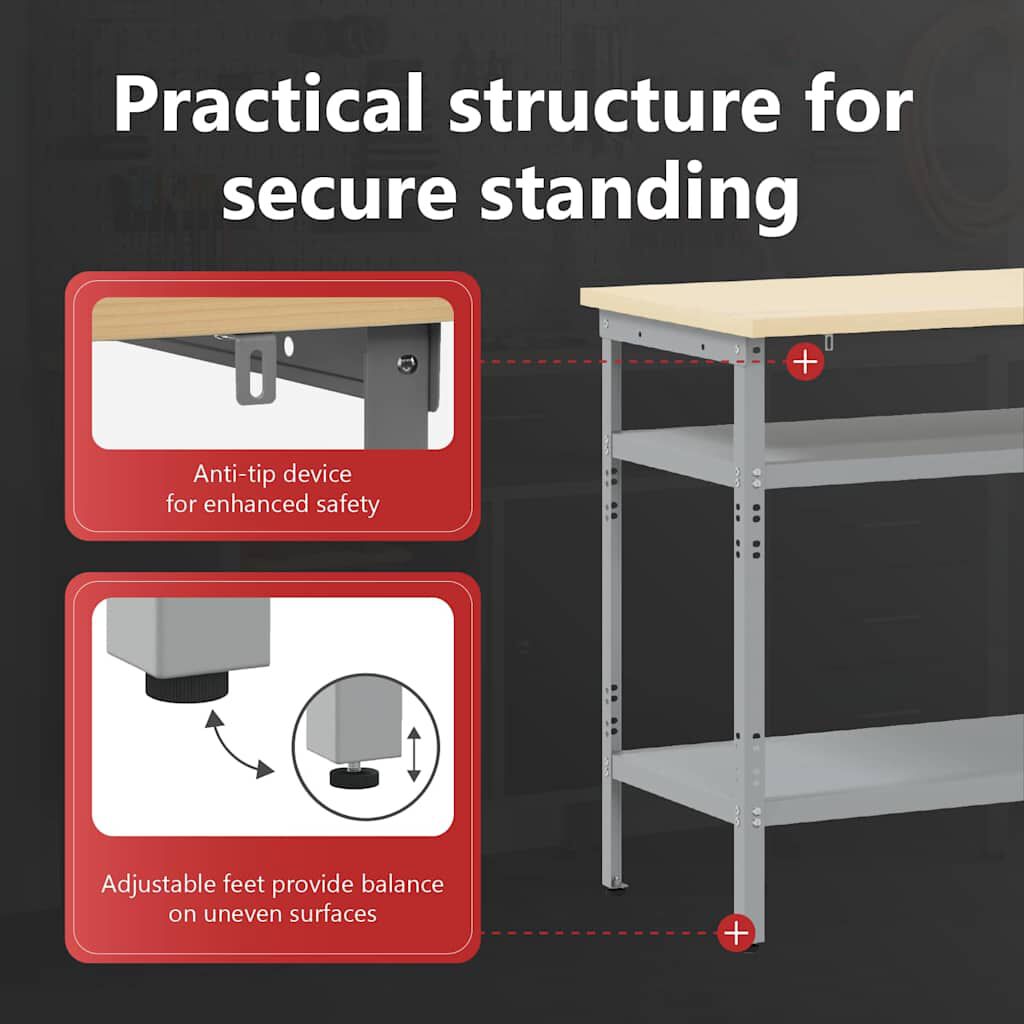 Practical structure for secure standing

Anti-tip device for enhanced safety

Adjustable feet provide balance on uneven surfaces