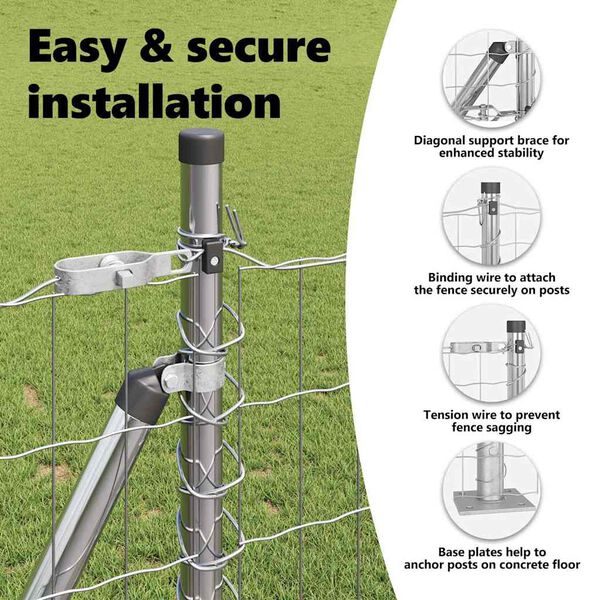 Easy & secure installation

Diagonal support brace for enhanced stability

Binding wire to attach the fence securely on posts

Tension wire to prevent fence sagging

Base plates help to anchor posts on concrete floor