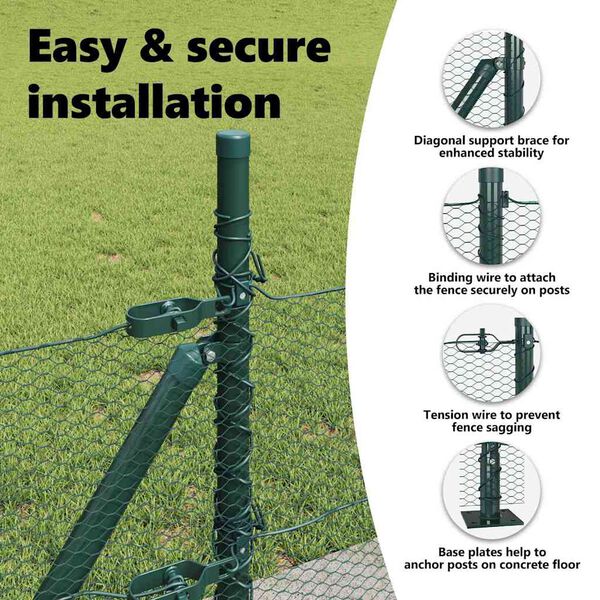 Easy & secure installation

Diagonal support brace for enhanced stability

Binding wire to attach the fence securely on posts

Tension wire to prevent fence sagging

Base plates help to anchor posts on concrete floor