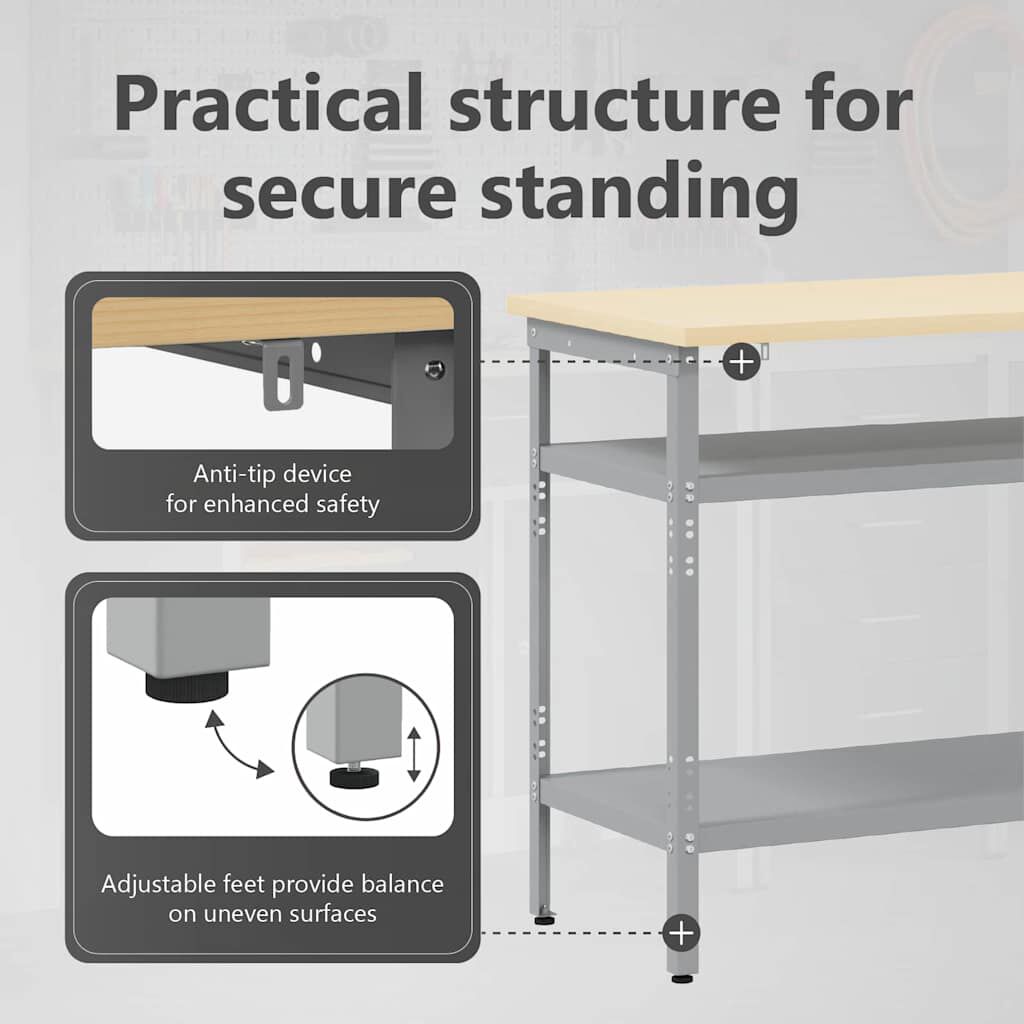 Practical structure for secure standing

Anti-tip device for enhanced safety

Adjustable feet provide balance on uneven surfaces