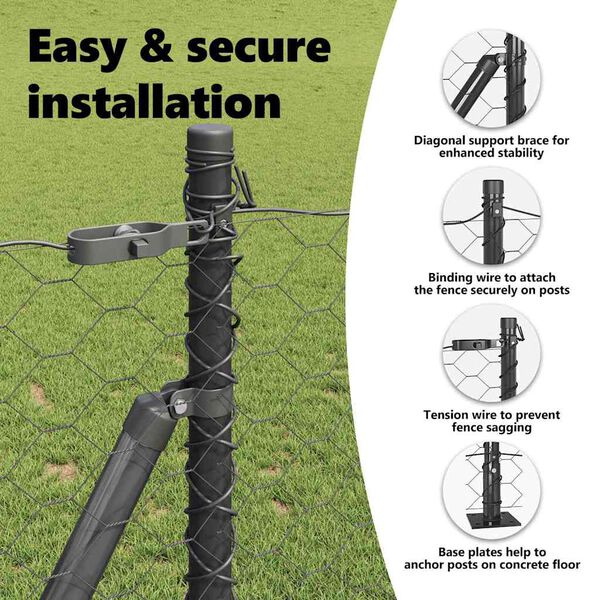 Easy & secure installation

Diagonal support brace for enhanced stability

Binding wire to attach the fence securely on posts

Tension wire to prevent fence sagging

Base plates help to anchor posts on concrete floor