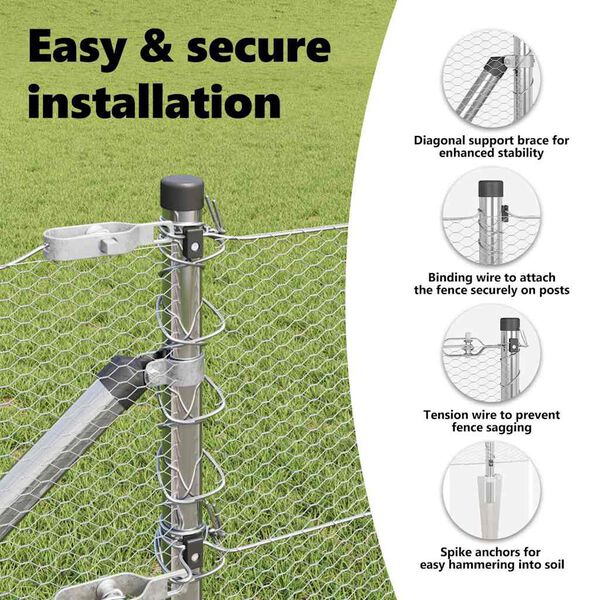 Easy & secure installation

Diagonal support brace for enhanced stability

Binding wire to attach the fence securely on posts

Tension wire to prevent fence sagging

Spike anchors for easy hammering into soil