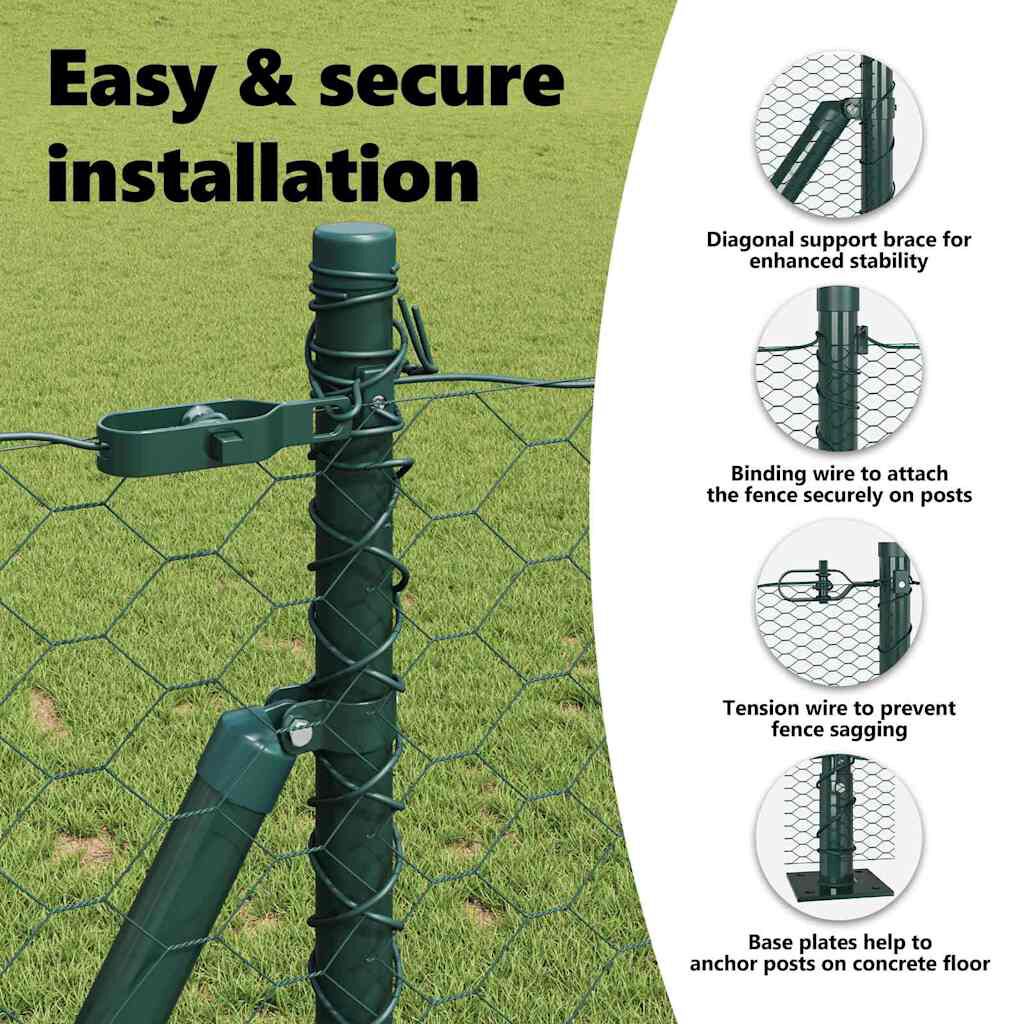 Easy & secure installation

Diagonal support brace for enhanced stability

Binding wire to attach the fence securely on posts

Tension wire to prevent fence sagging

Base plates help to anchor posts on concrete floor