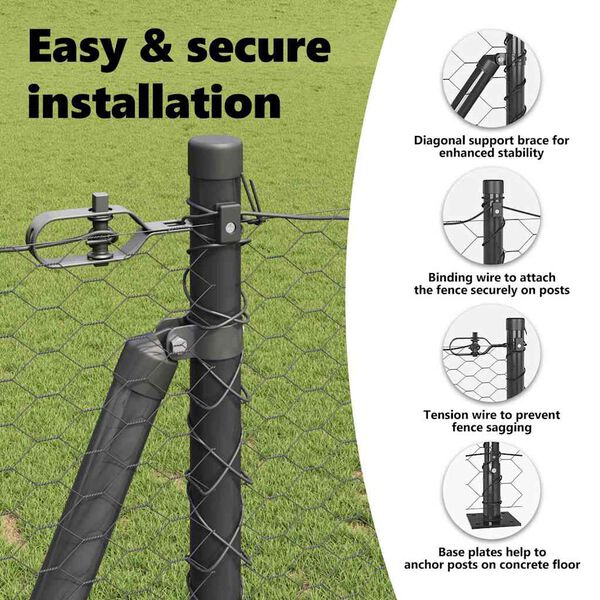 Easy & secure installation

Diagonal support brace for enhanced stability

Binding wire to attach the fence securely on posts

Tension wire to prevent fence sagging

Base plates help to anchor posts on concrete floor