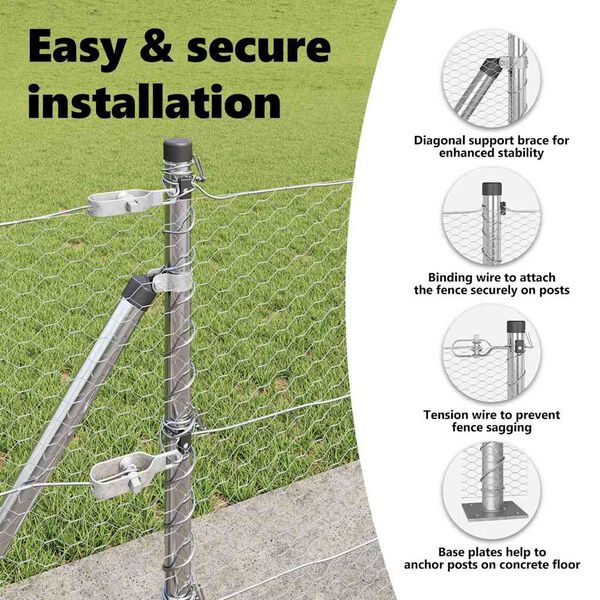 Easy & secure installation

Diagonal support brace for enhanced stability

Binding wire to attach the fence securely on posts

Tension wire to prevent fence sagging

Base plates help to anchor posts on concrete floor