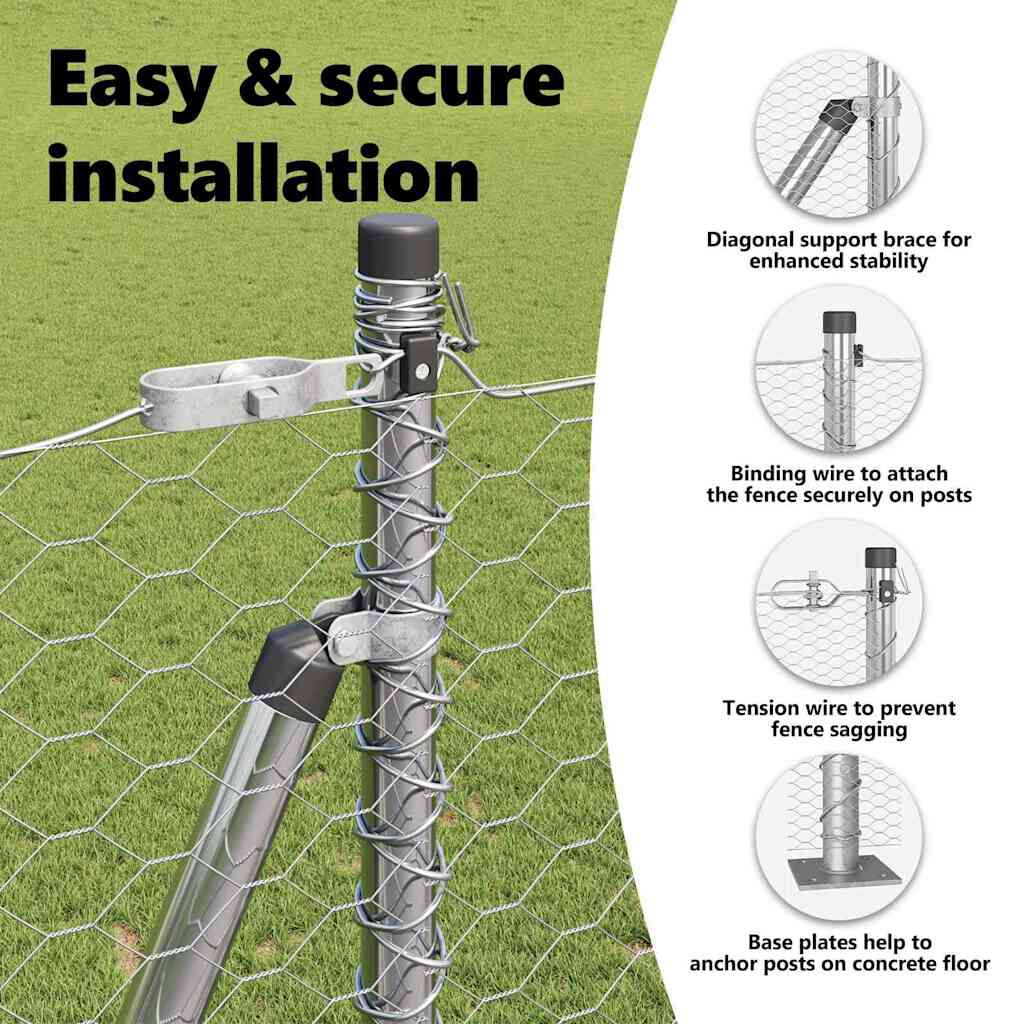 Easy & secure installation

Diagonal support brace for enhanced stability

Binding wire to attach the fence securely on posts

Tension wire to prevent fence sagging

Base plates help to anchor posts on concrete floor