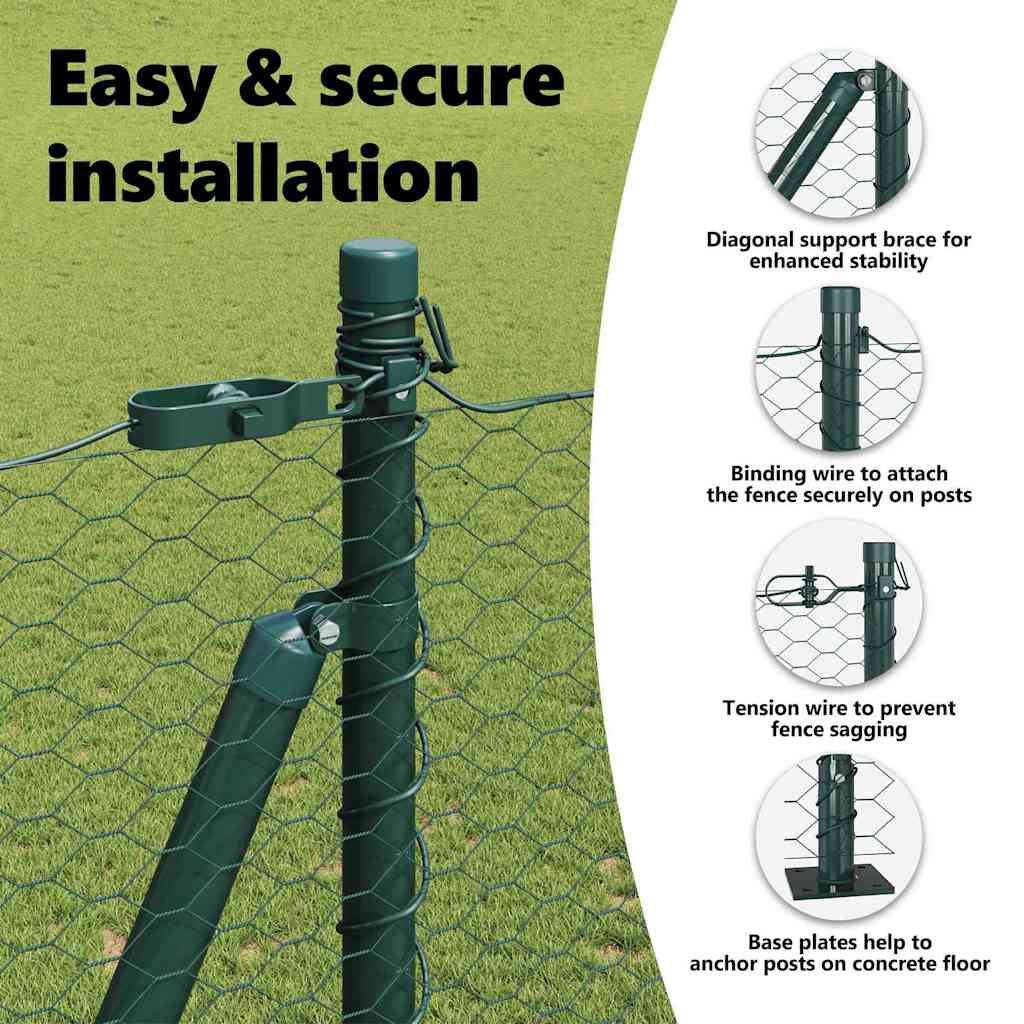 Easy & secure installation

Diagonal support brace for enhanced stability

Binding wire to attach the fence securely on posts

Tension wire to prevent fence sagging

Base plates help to anchor posts on concrete floor