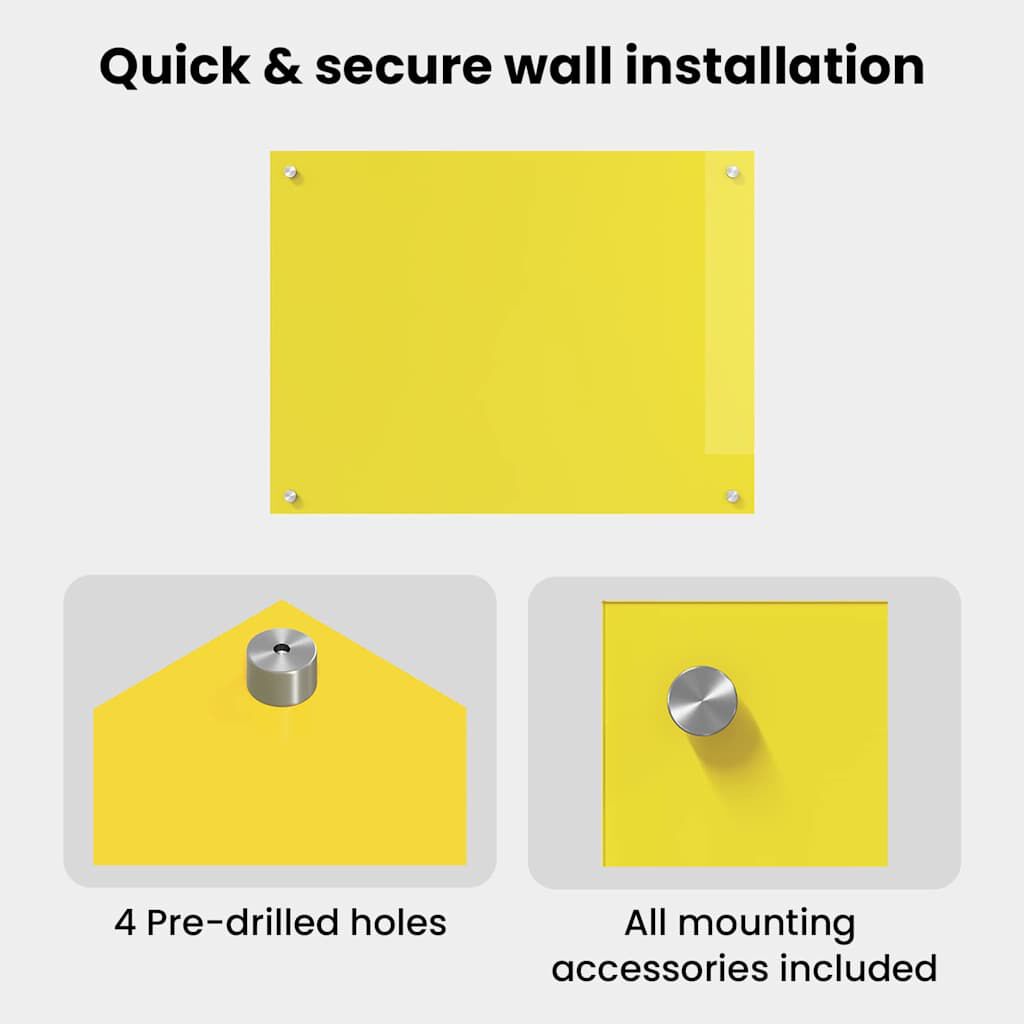 Quick & secure wall installation

4 Pre-drilled holes

All mounting accessories included