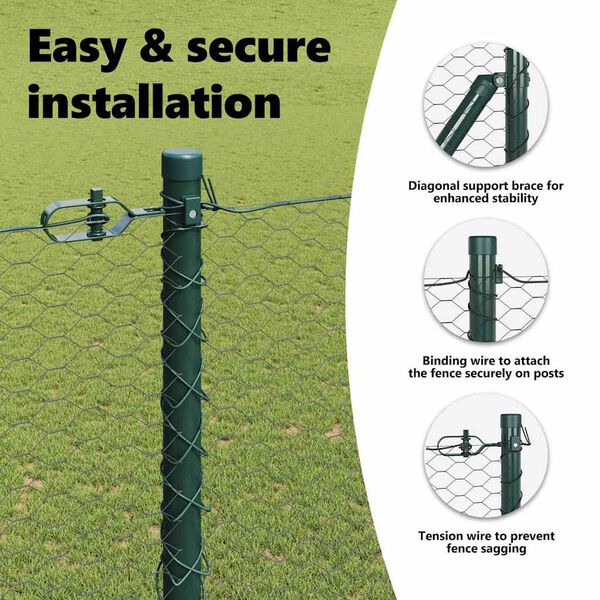 Easy & secure installation

Diagonal support brace for enhanced stability

Binding wire to attach the fence securely on posts

Tension wire to prevent fence sagging