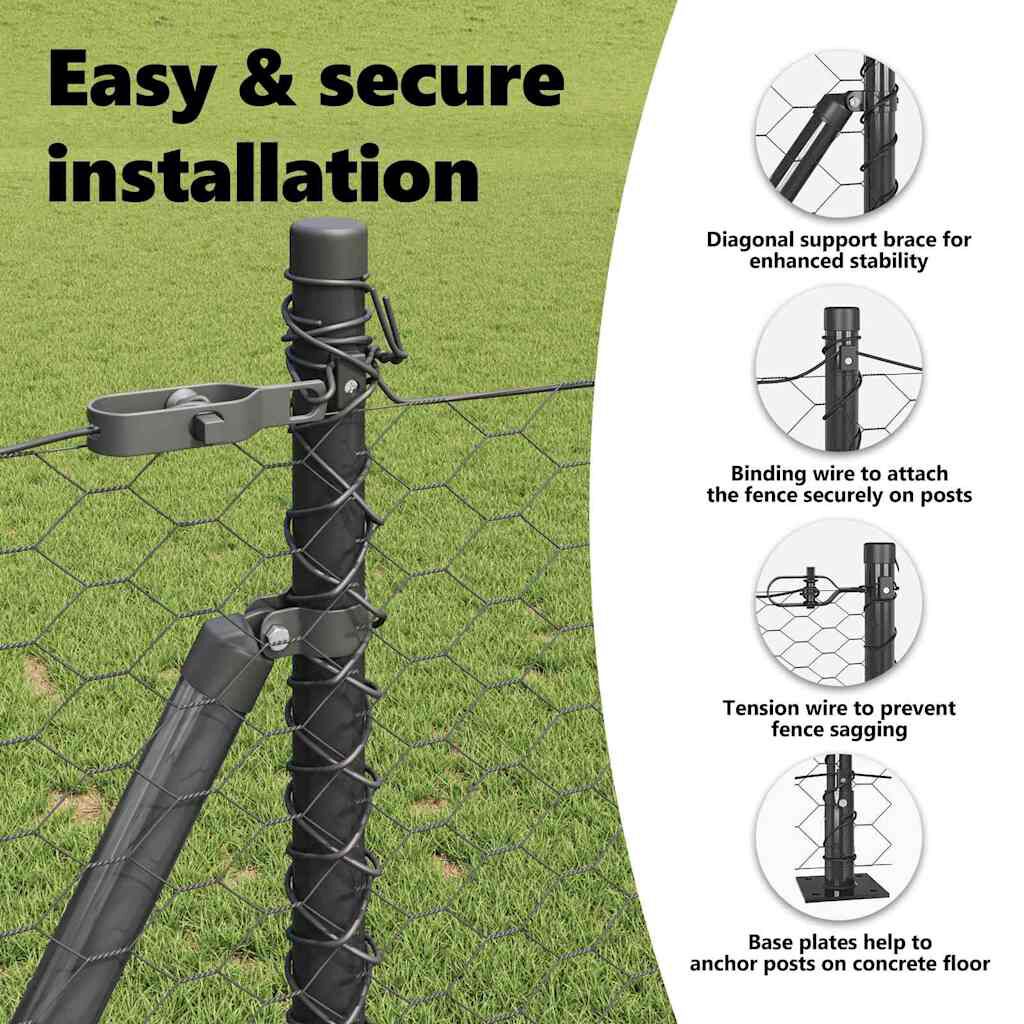 Easy & secure installation

Diagonal support brace for enhanced stability

Binding wire to attach the fence securely on posts

Tension wire to prevent fence sagging

Base plates help to anchor posts on concrete floor