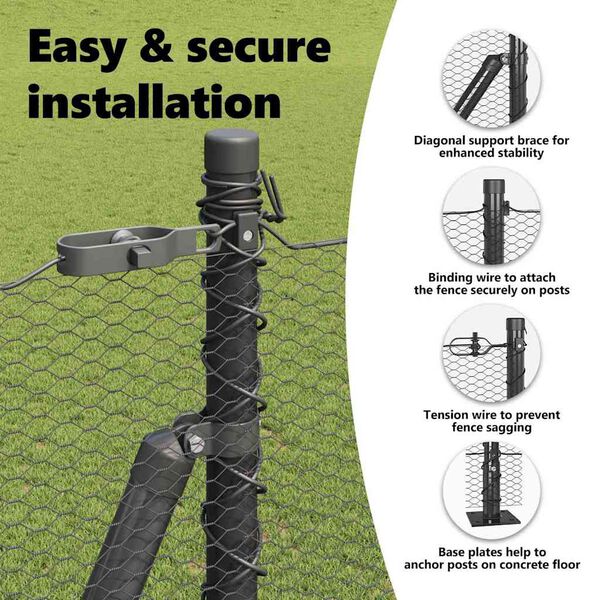 Easy & secure installation

Diagonal support brace for enhanced stability

Binding wire to attach the fence securely on posts

Tension wire to prevent fence sagging

Base plates help to anchor posts on concrete floor