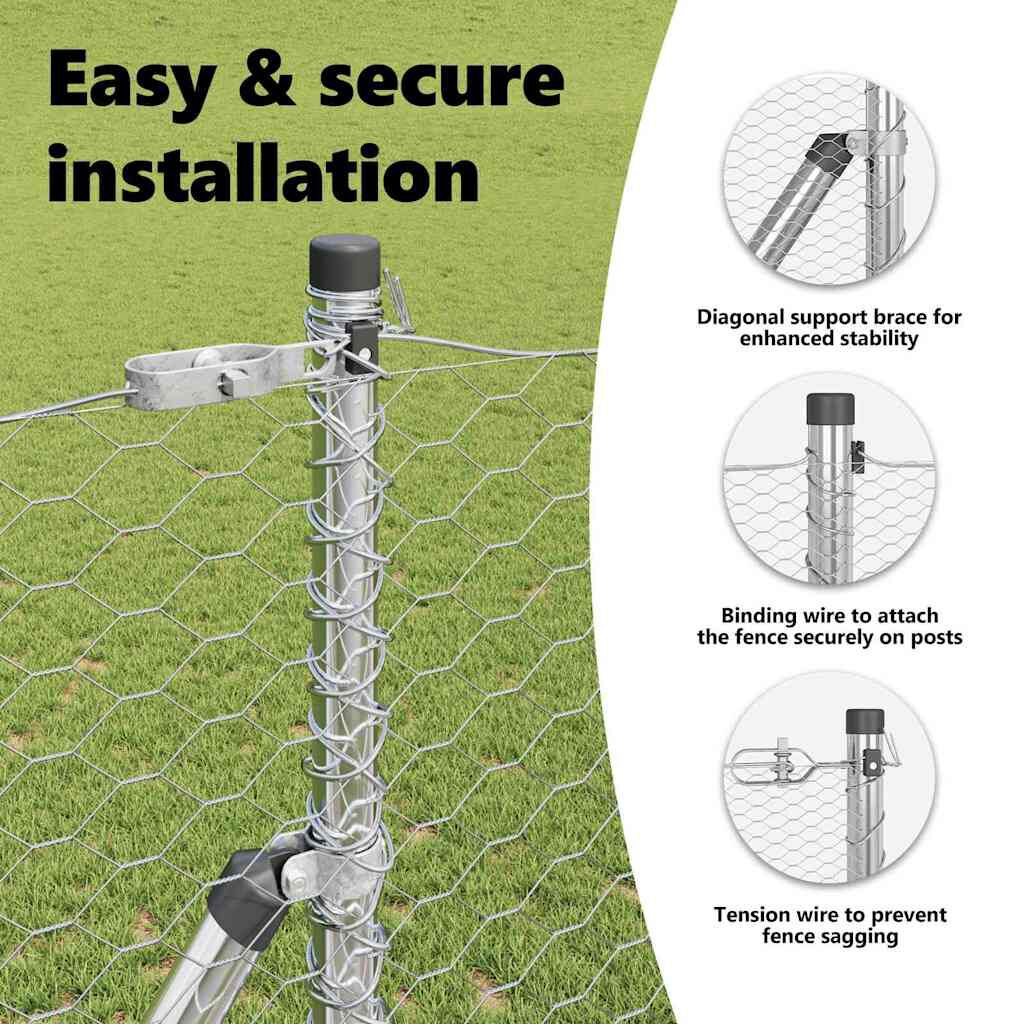 Easy & secure installation

Diagonal support brace for enhanced stability

Binding wire to attach the fence securely on posts

Tension wire to prevent fence sagging