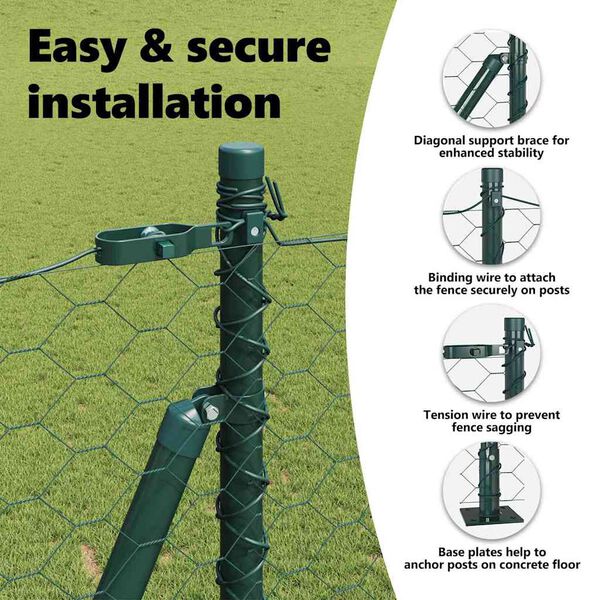 Easy & secure installation

Diagonal support brace for enhanced stability

Binding wire to attach the fence securely on posts

Tension wire to prevent fence sagging

Base plates help to anchor posts on concrete floor