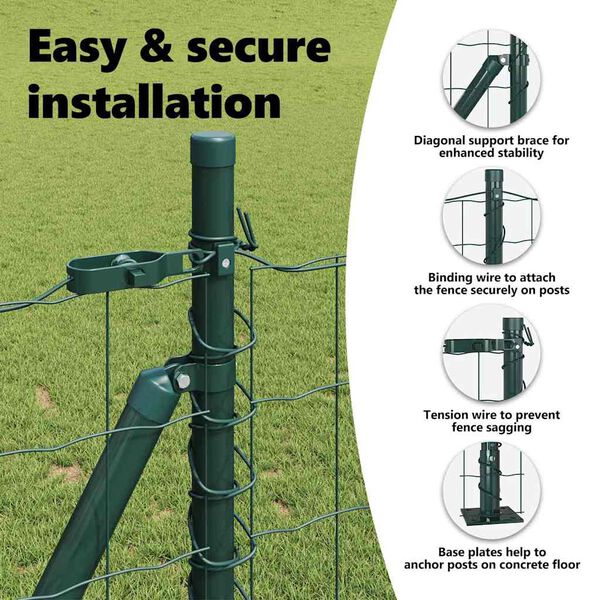 Easy & secure installation

Diagonal support brace for enhanced stability

Binding wire to attach the fence securely on posts

Tension wire to prevent fence sagging

Base plates help to anchor posts on concrete floor