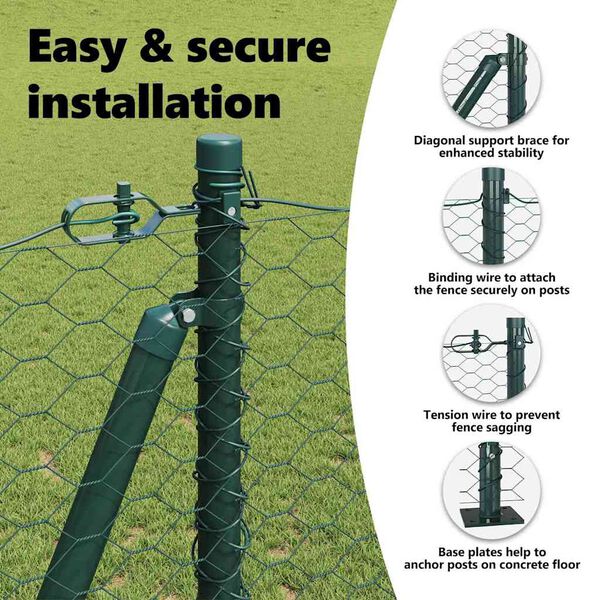 Easy & secure installation

Diagonal support brace for enhanced stability

Binding wire to attach the fence securely on posts

Tension wire to prevent fence sagging

Base plates help to anchor posts on concrete floor