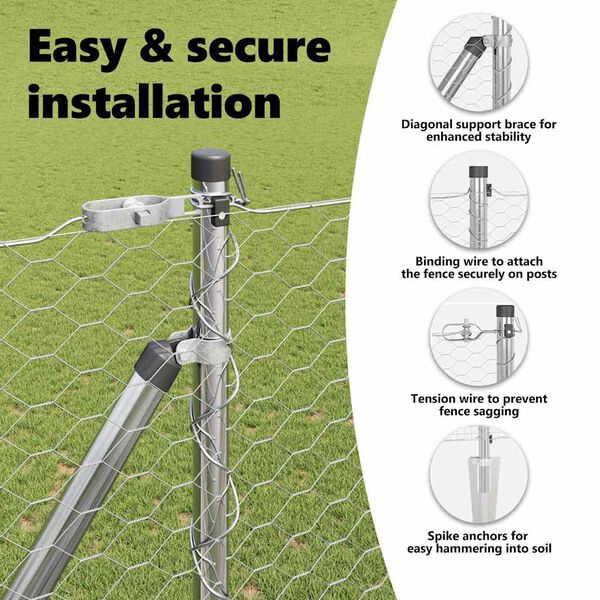 Easy & secure installation

Diagonal support brace for enhanced stability

Binding wire to attach the fence securely on posts

Tension wire to prevent fence sagging

Spike anchors for easy hammering into soil