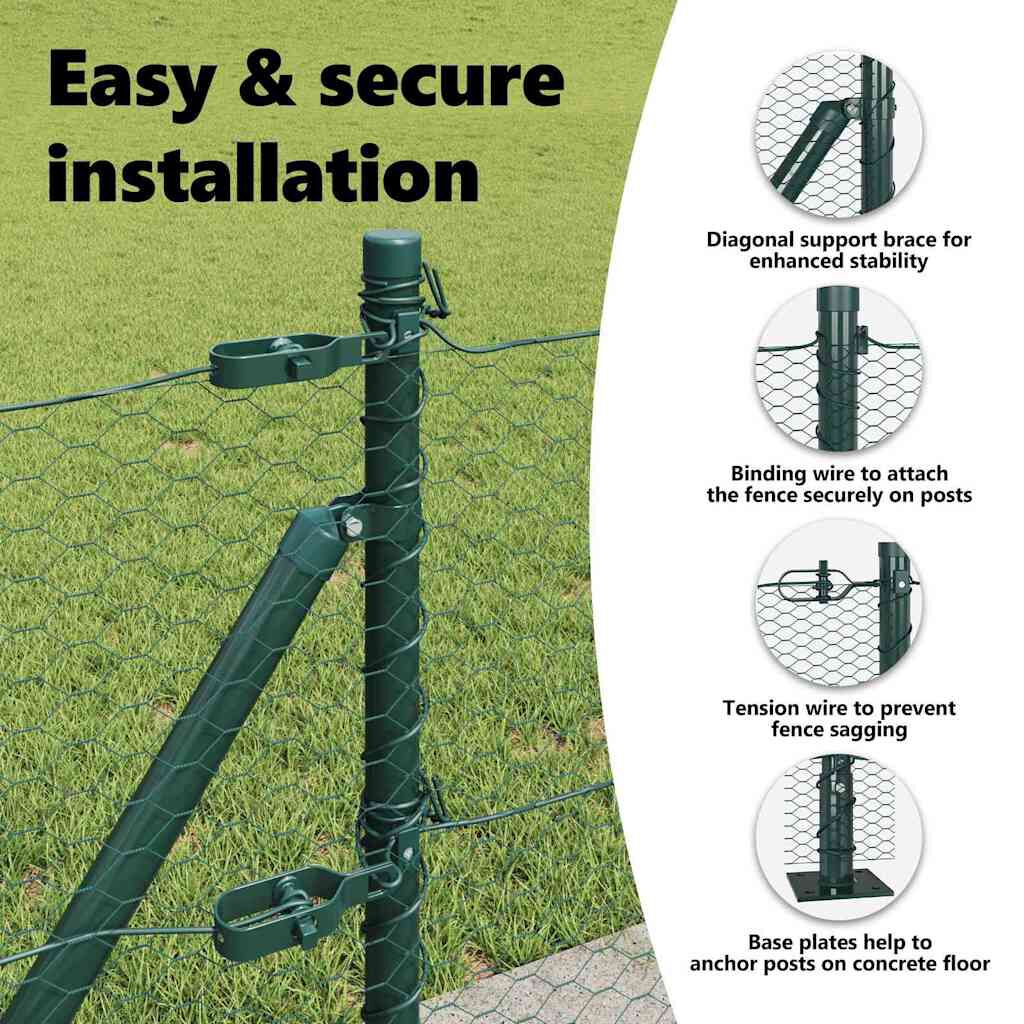 Easy & secure installation

Diagonal support brace for enhanced stability

Binding wire to attach the fence securely on posts

Tension wire to prevent fence sagging

Base plates help to anchor posts on concrete floor