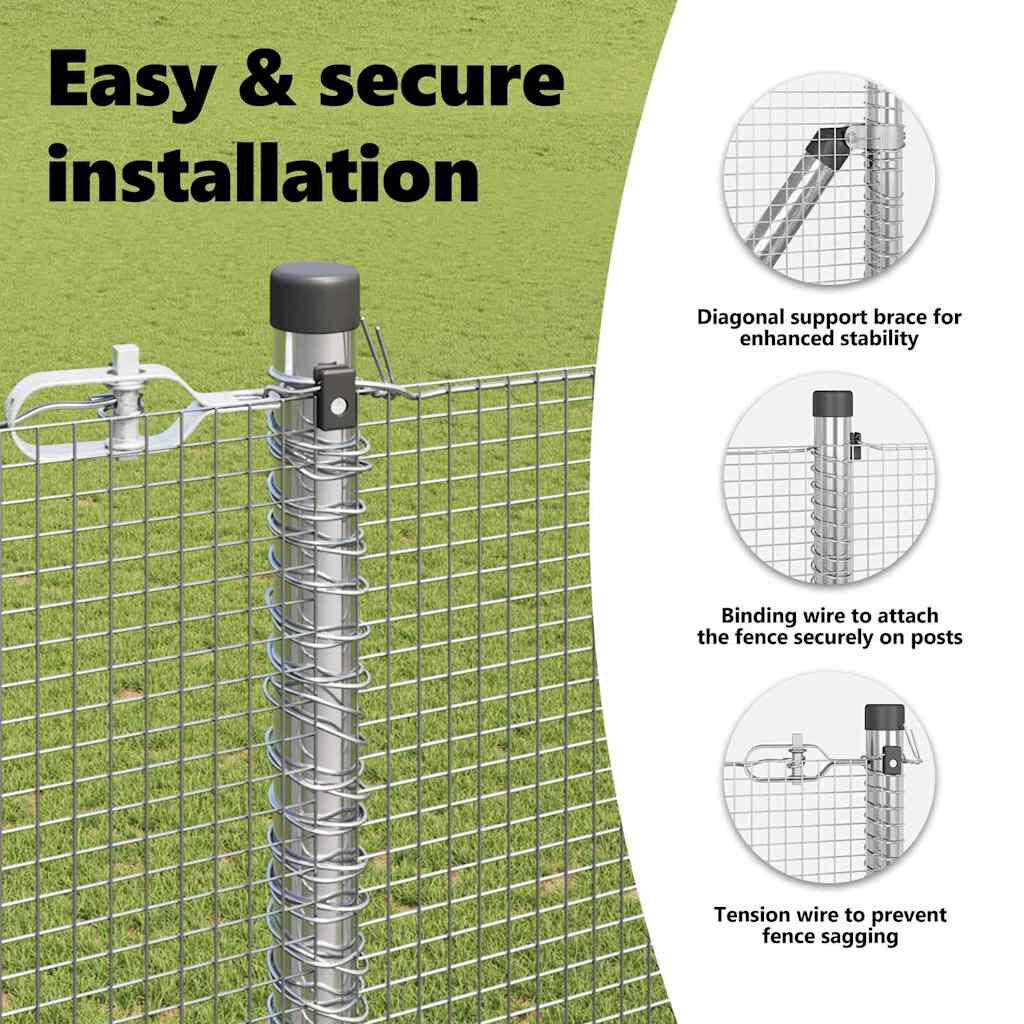 Easy & secure installation

Diagonal support brace for enhanced stability

Binding wire to attach the fence securely on posts

Tension wire to prevent fence sagging