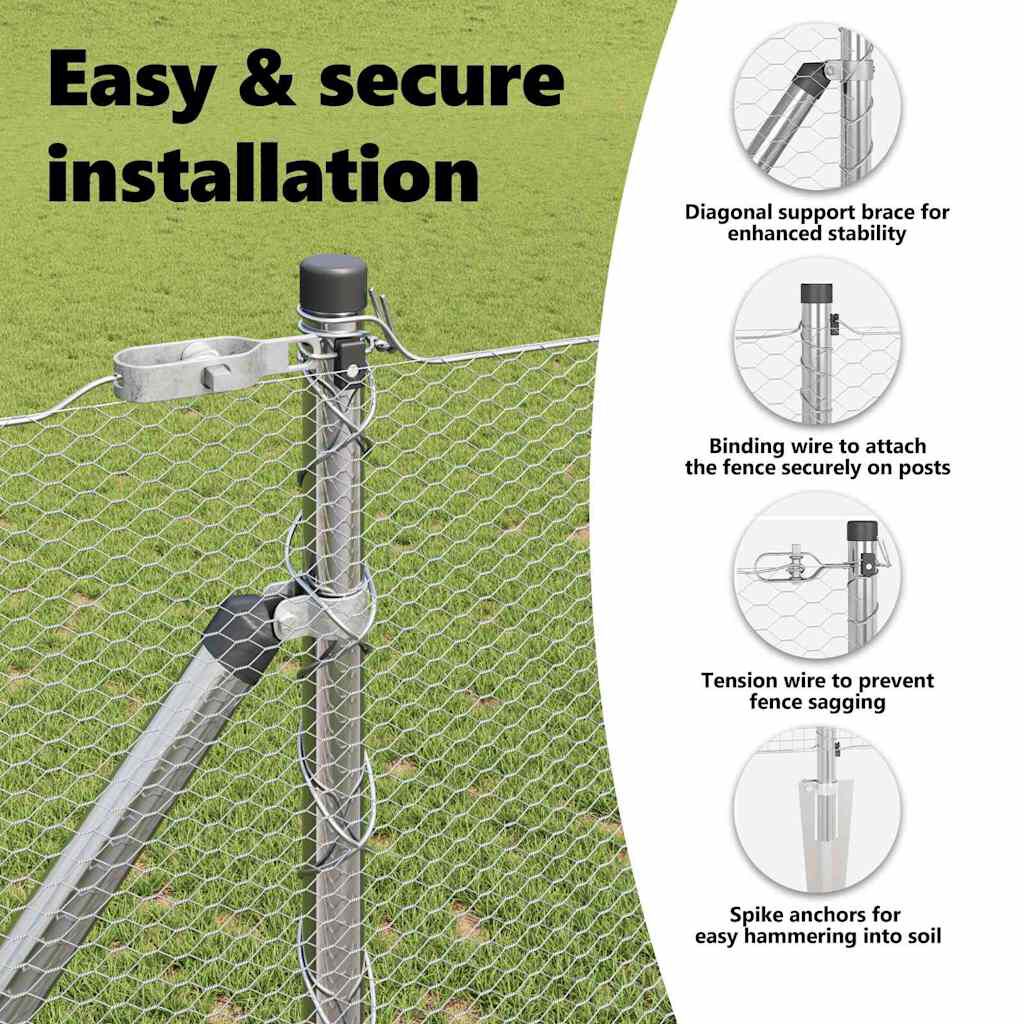 Easy & secure installation

Diagonal support brace for enhanced stability

Binding wire to attach the fence securely on posts

Tension wire to prevent fence sagging

Spike anchors for easy hammering into soil