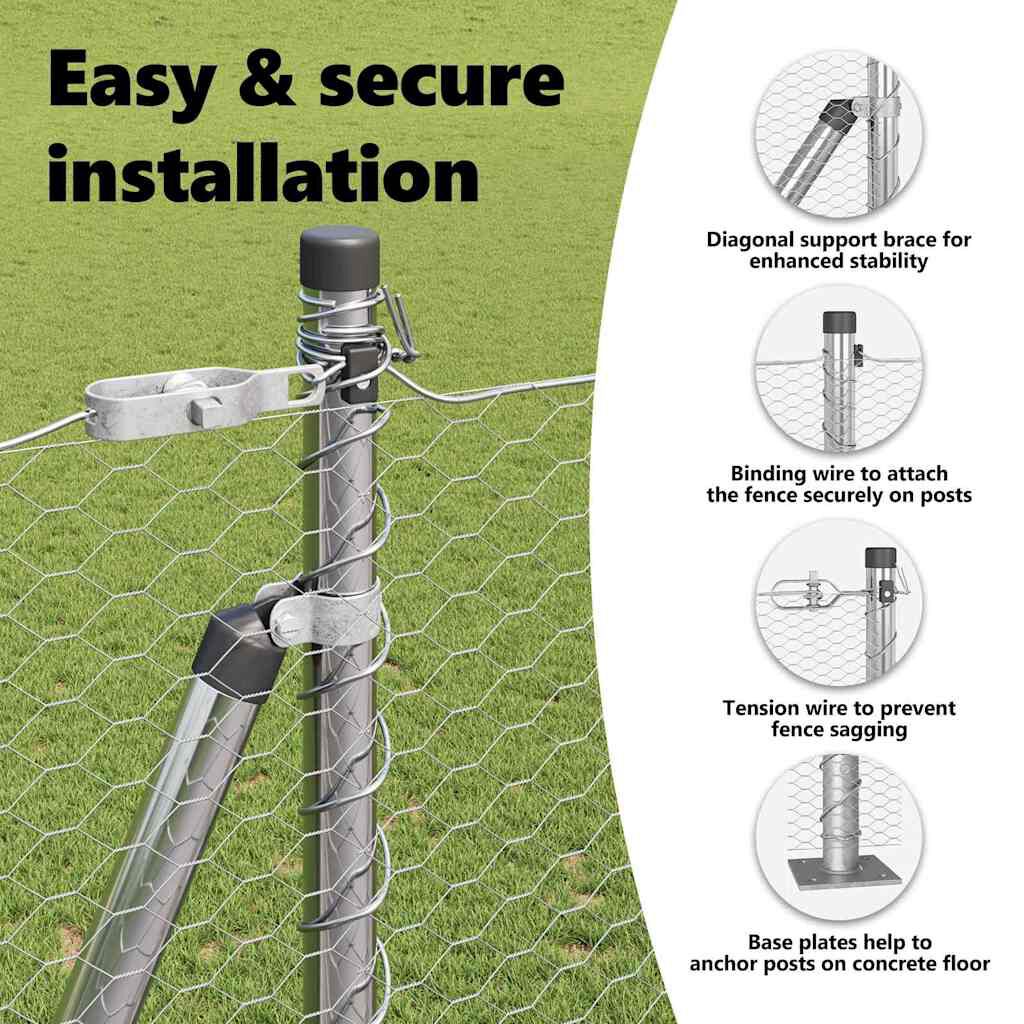 Easy & secure installation

Diagonal support brace for enhanced stability

Binding wire to attach the fence securely on posts

Tension wire to prevent fence sagging

Base plates help to anchor posts on concrete floor