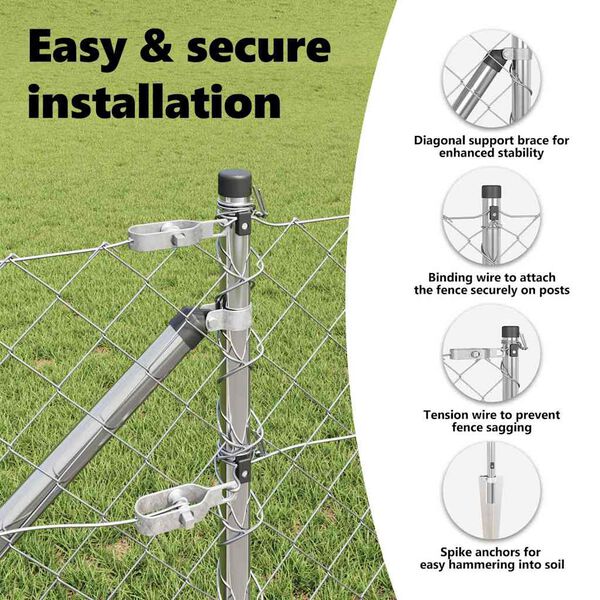 Easy & secure installation

Diagonal support brace for enhanced stability

Binding wire to attach the fence securely on posts

Tension wire to prevent fence sagging

Spike anchors for easy hammering into soil