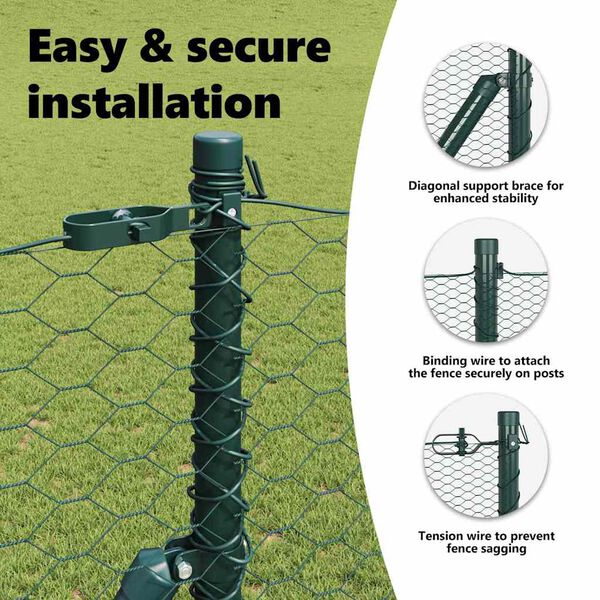 Easy & secure installation

Diagonal support brace for enhanced stability

Binding wire to attach the fence securely on posts

Tension wire to prevent fence sagging