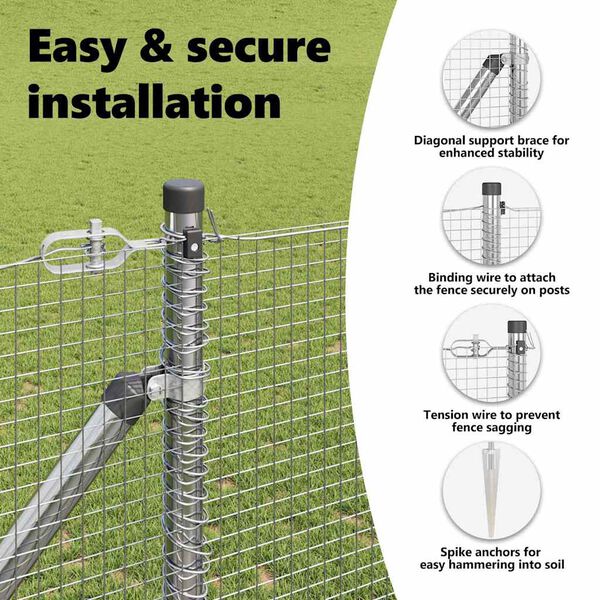 Easy & secure installation

Diagonal support brace for enhanced stability

Binding wire to attach the fence securely on posts

Tension wire to prevent fence sagging

Spike anchors for easy hammering into soil