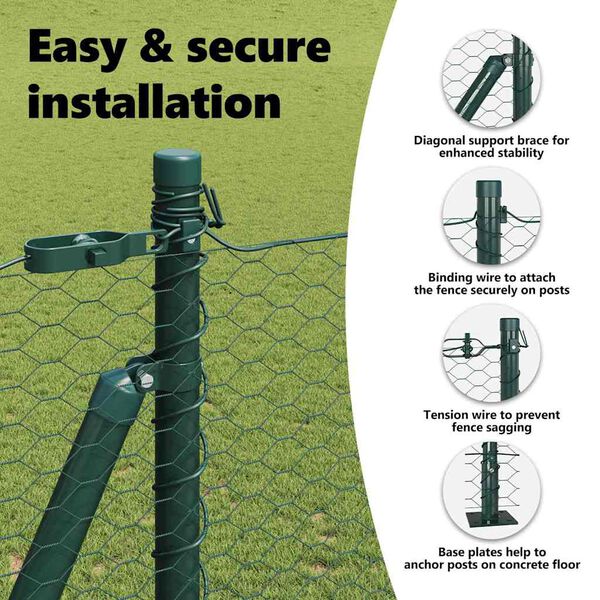 Easy & secure installation

Diagonal support brace for enhanced stability

Binding wire to attach the fence securely on posts

Tension wire to prevent fence sagging

Base plates help to anchor posts on concrete floor