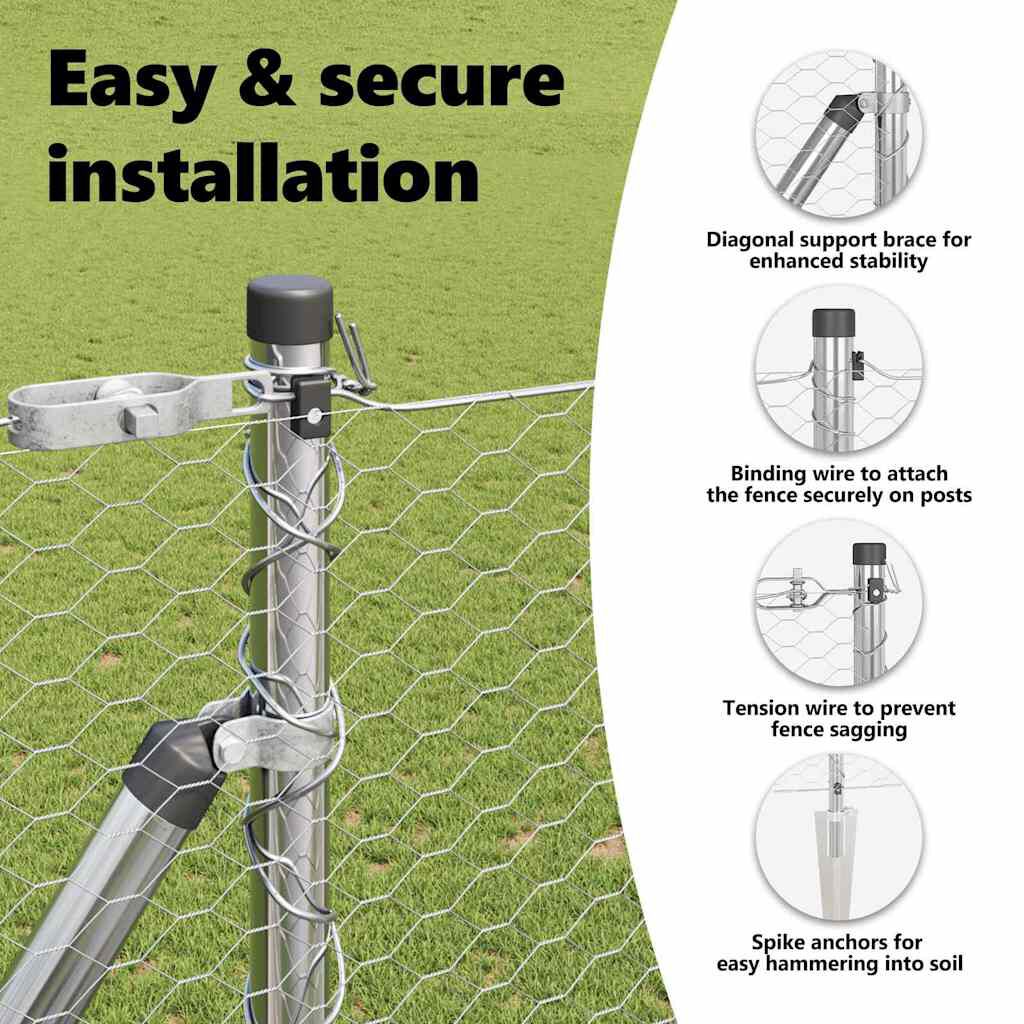 Easy & secure installation

Diagonal support brace for enhanced stability

Binding wire to attach the fence securely on posts

Tension wire to prevent fence sagging

Spike anchors for easy hammering into soil