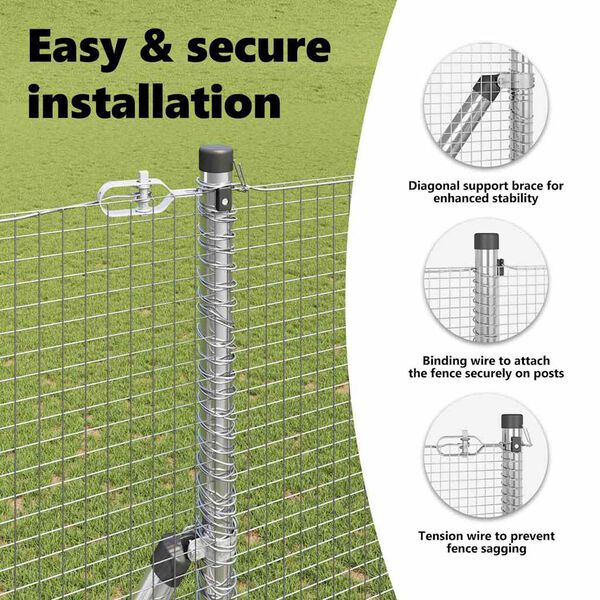 Easy & secure installation

Diagonal support brace for enhanced stability

Binding wire to attach the fence securely on posts

Tension wire to prevent fence sagging