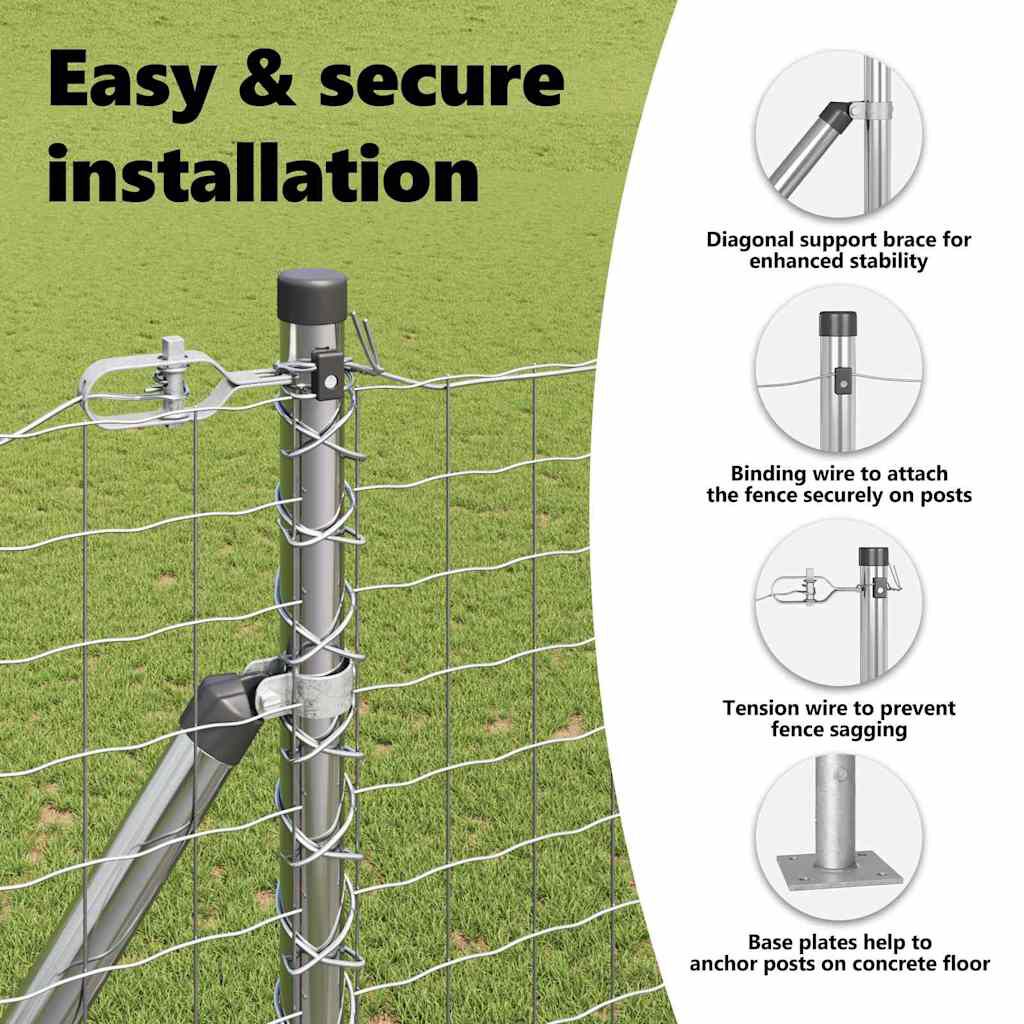 Easy & secure installation

Diagonal support brace for enhanced stability

Binding wire to attach the fence securely on posts

Tension wire to prevent fence sagging

Base plates help to anchor posts on concrete floor