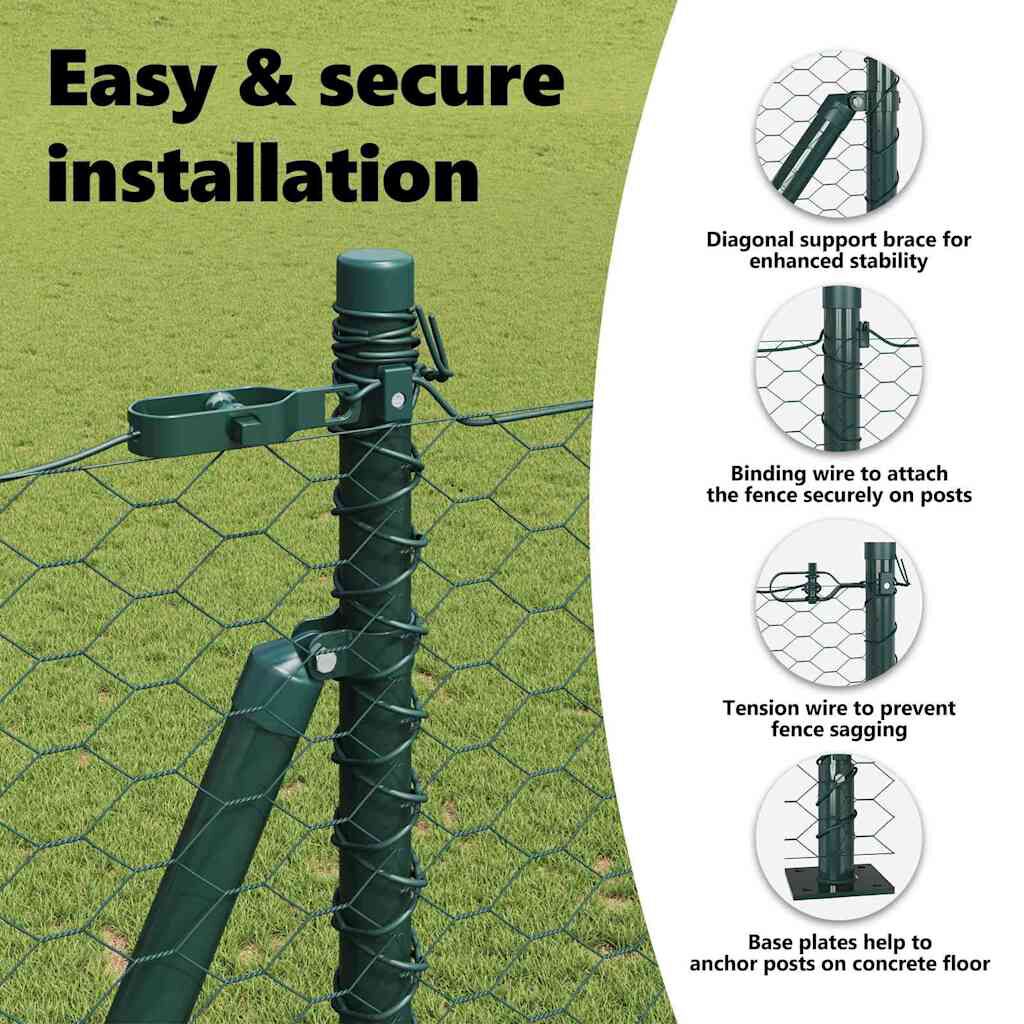 Easy & secure installation

Diagonal support brace for enhanced stability

Binding wire to attach the fence securely on posts

Tension wire to prevent fence sagging

Base plates help to anchor posts on concrete floor