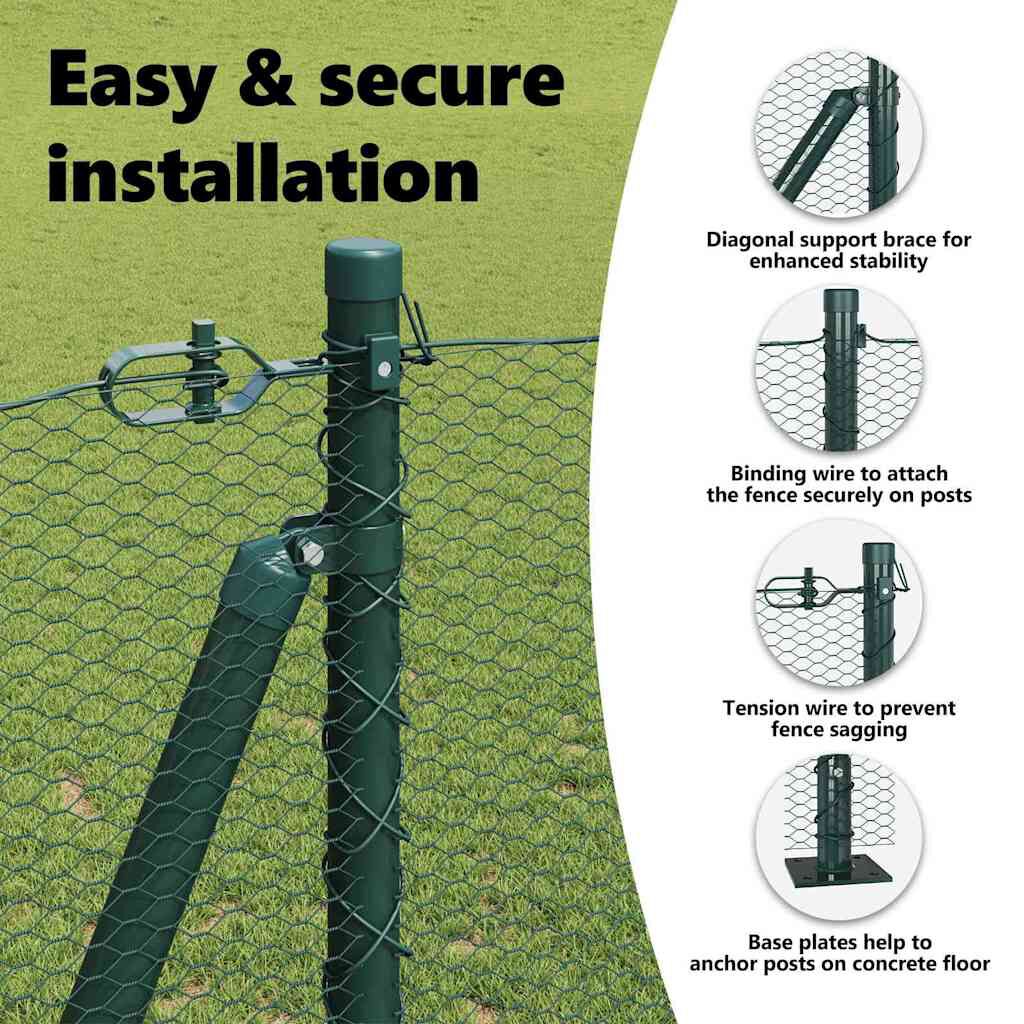 Easy & secure installation

Diagonal support brace for enhanced stability

Binding wire to attach the fence securely on posts

Tension wire to prevent fence sagging

Base plates help to anchor posts on concrete floor