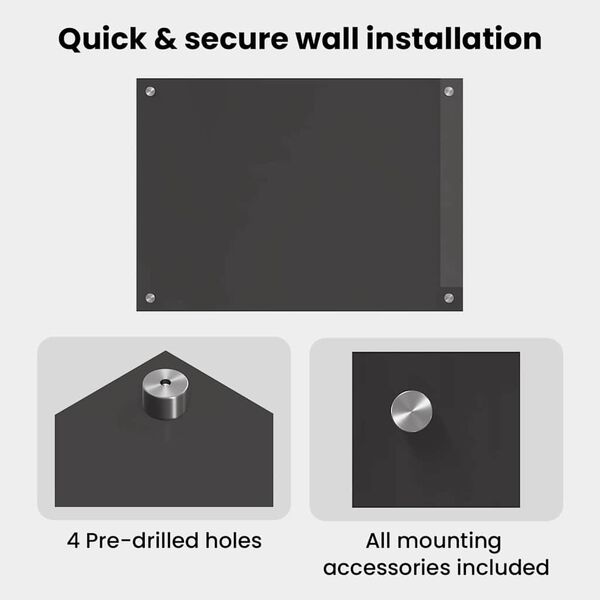 Quick & secure wall installation

4 Pre-drilled holes

All mounting accessories included