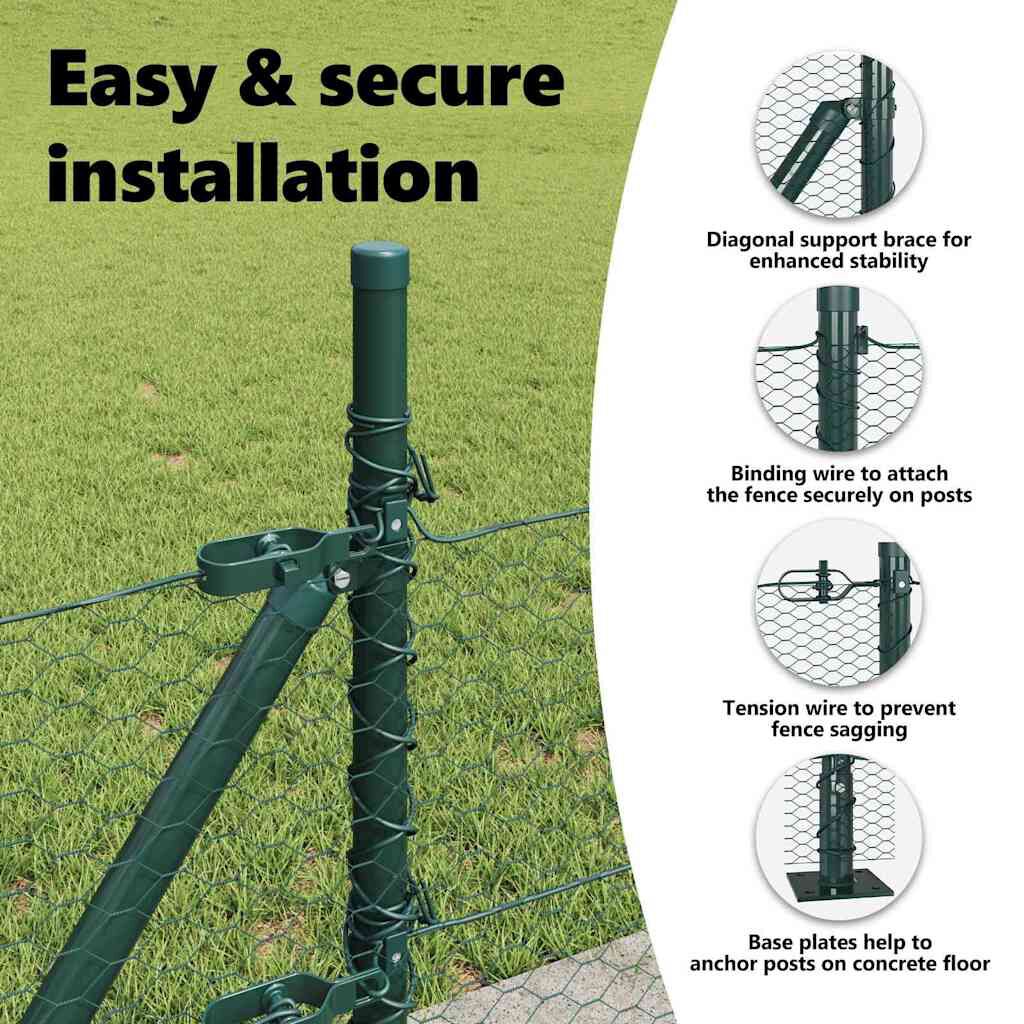 Easy & secure installation

Diagonal support brace for enhanced stability

Binding wire to attach the fence securely on posts

Tension wire to prevent fence sagging

Base plates help to anchor posts on concrete floor