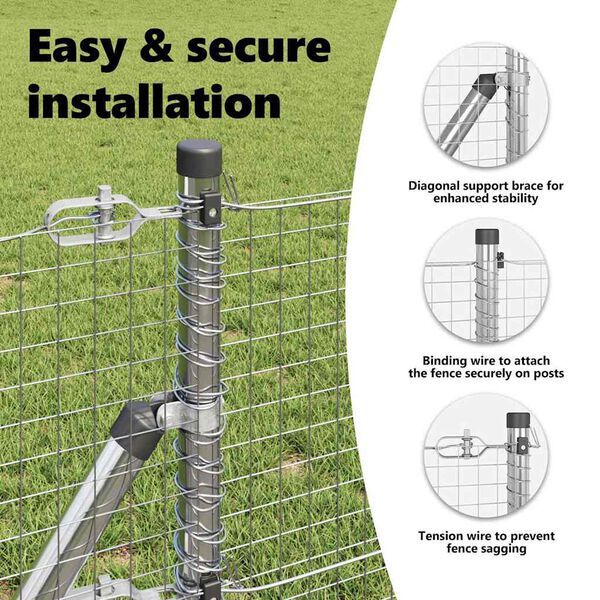 Easy & secure installation

Diagonal support brace for enhanced stability

Binding wire to attach the fence securely on posts

Tension wire to prevent fence sagging