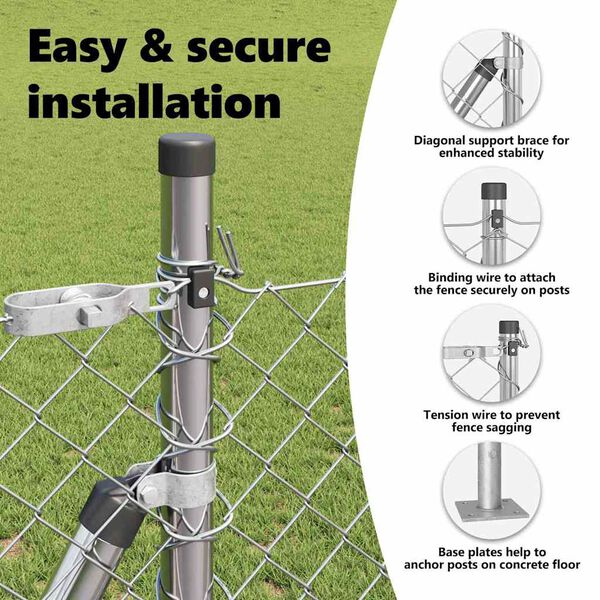 Easy & secure installation

Diagonal support brace for enhanced stability

Binding wire to attach the fence securely on posts

Tension wire to prevent fence sagging

Base plates help to anchor posts on concrete floor