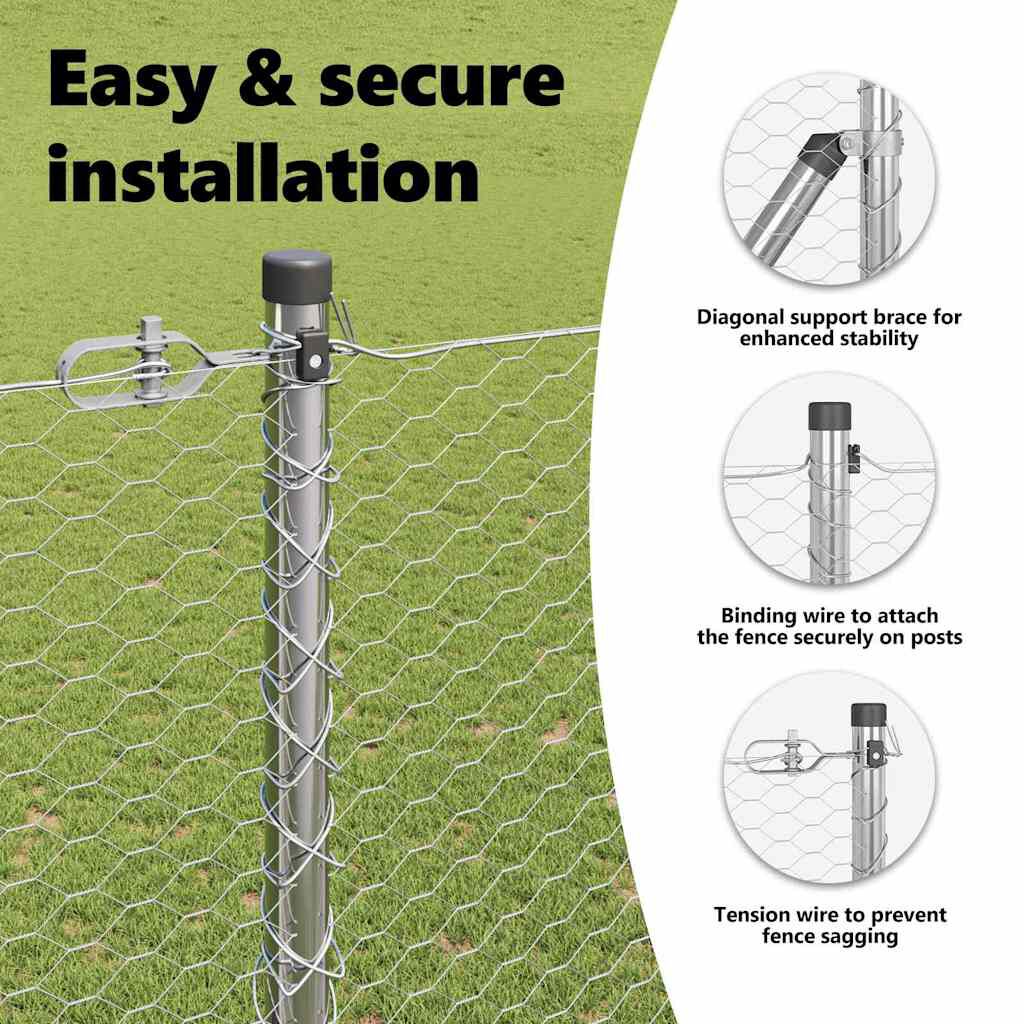 Easy & secure installation

Diagonal support brace for enhanced stability

Binding wire to attach the fence securely on posts

Tension wire to prevent fence sagging